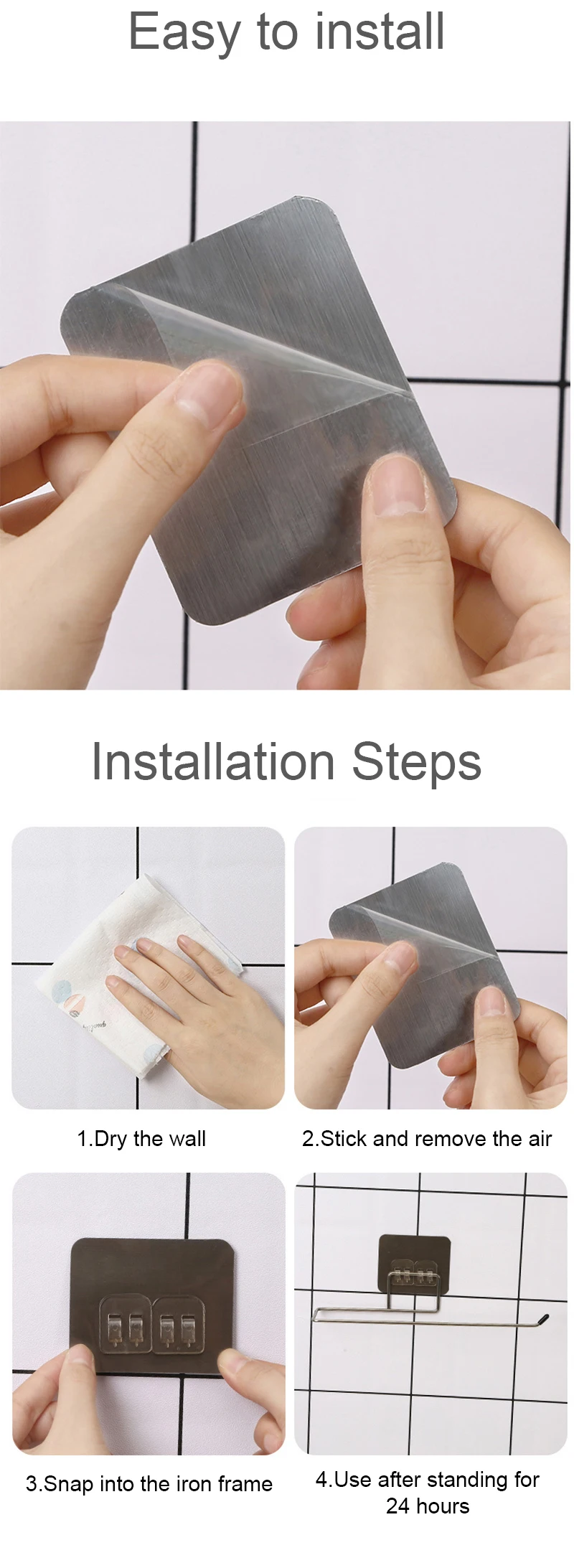 Easy to install

Installation Steps

1.Dry the wall

2.Stick and remove the air

3.Snap into the iron frame

4.Use after standing for 24 hours