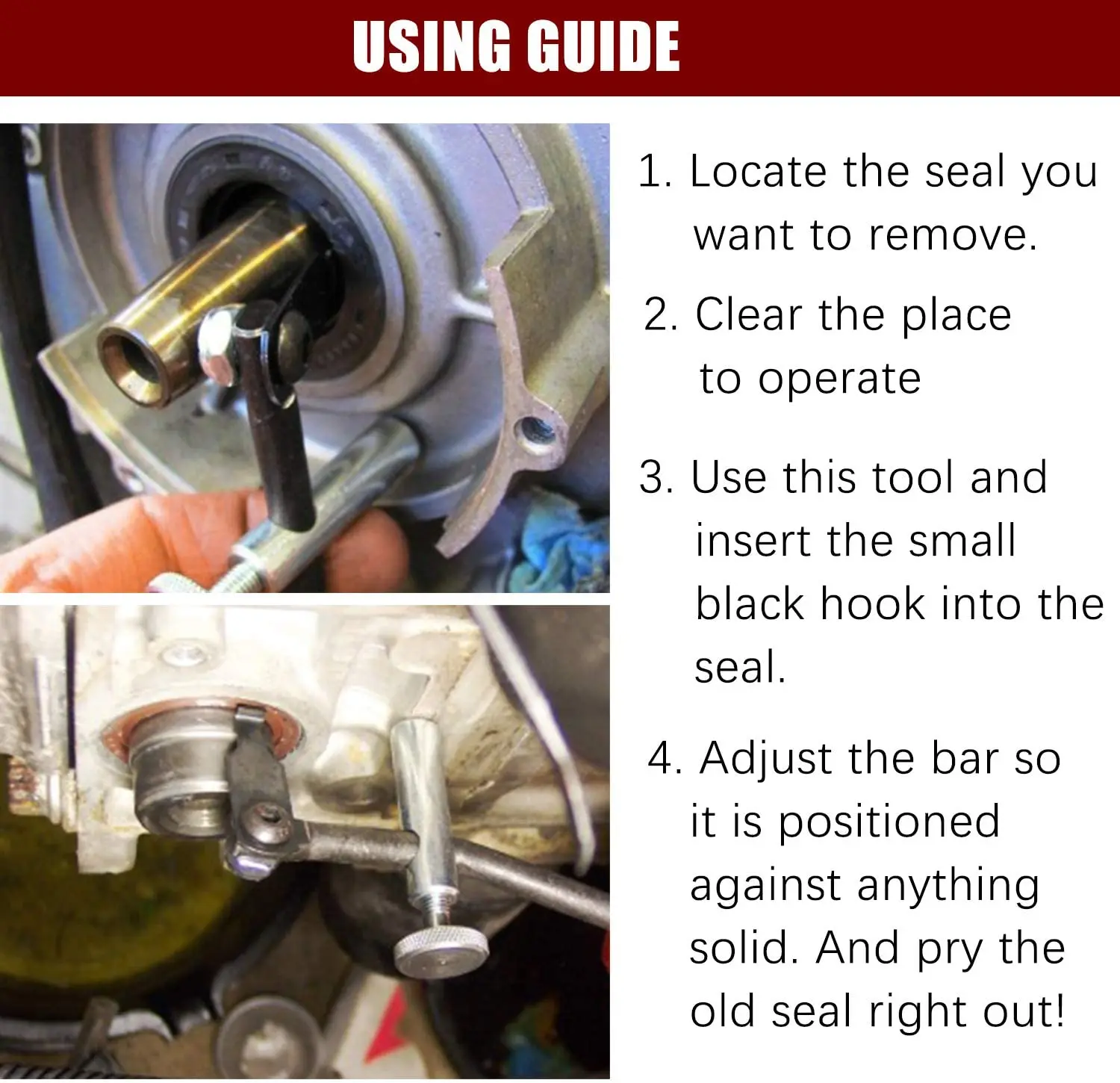 USING GUIDE

1. Locate the seal you want to remove.

2. Clear the place to operate

3. Use this tool and insert the small black hook into the seal.

4. Adjust the bar so it is positioned against anything solid. And pry the old seal right out!