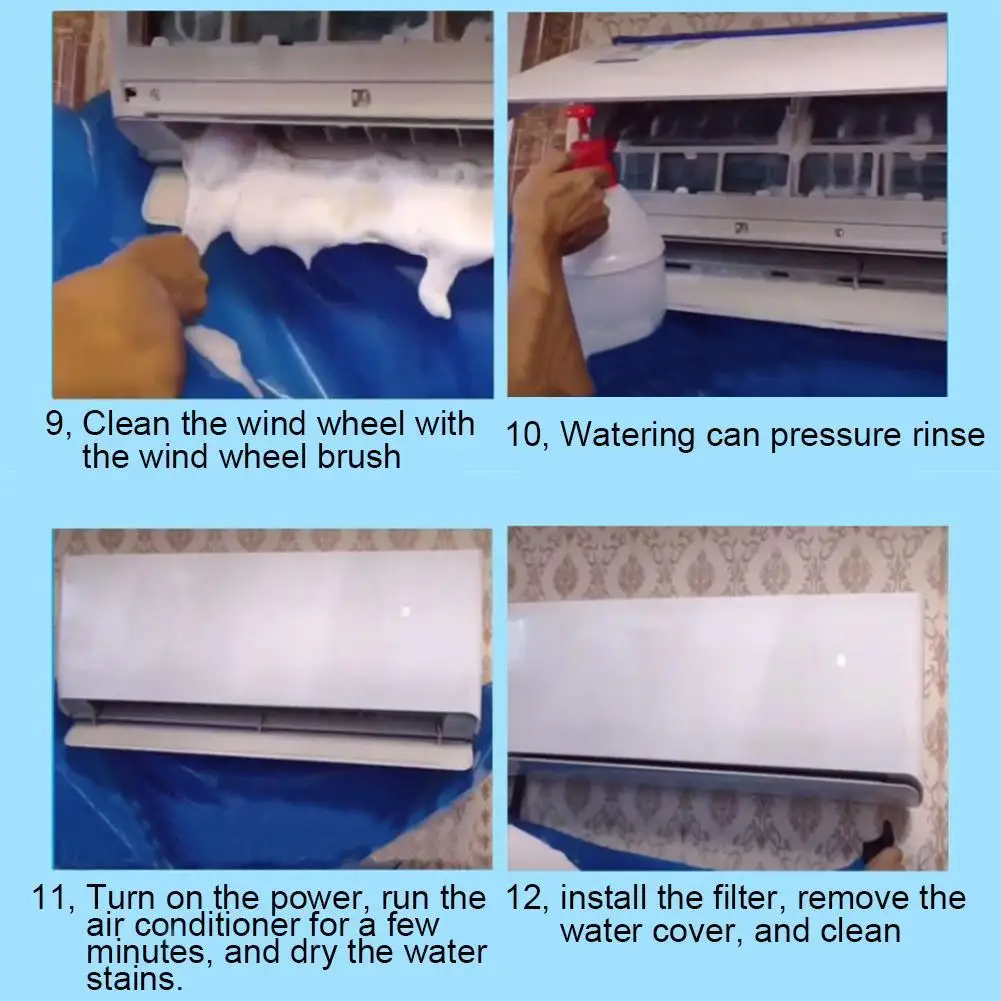 9, Clean the wind wheel with the wind wheel brush

10, Watering can pressure rinse

11, Turn on the power, run the air conditioner for a few minutes, and dry the water stains.

12, install the filter, remove the water cover, and clean