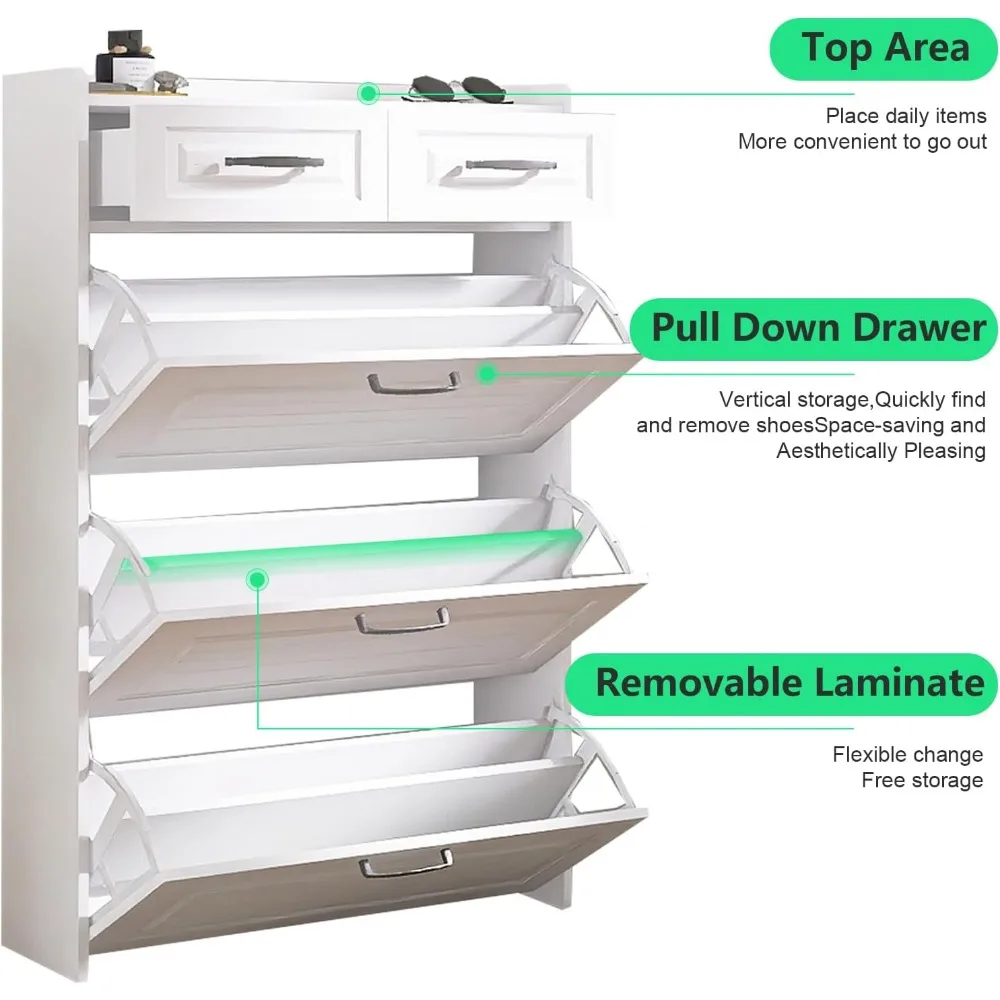 Top Area

Place daily items
More convenient to go out

Pull Down Drawer

Vertical storage,Quickly find and remove shoesSpace-saving and Aesthetically Pleasing

Removable Laminate

Flexible change
Free storage