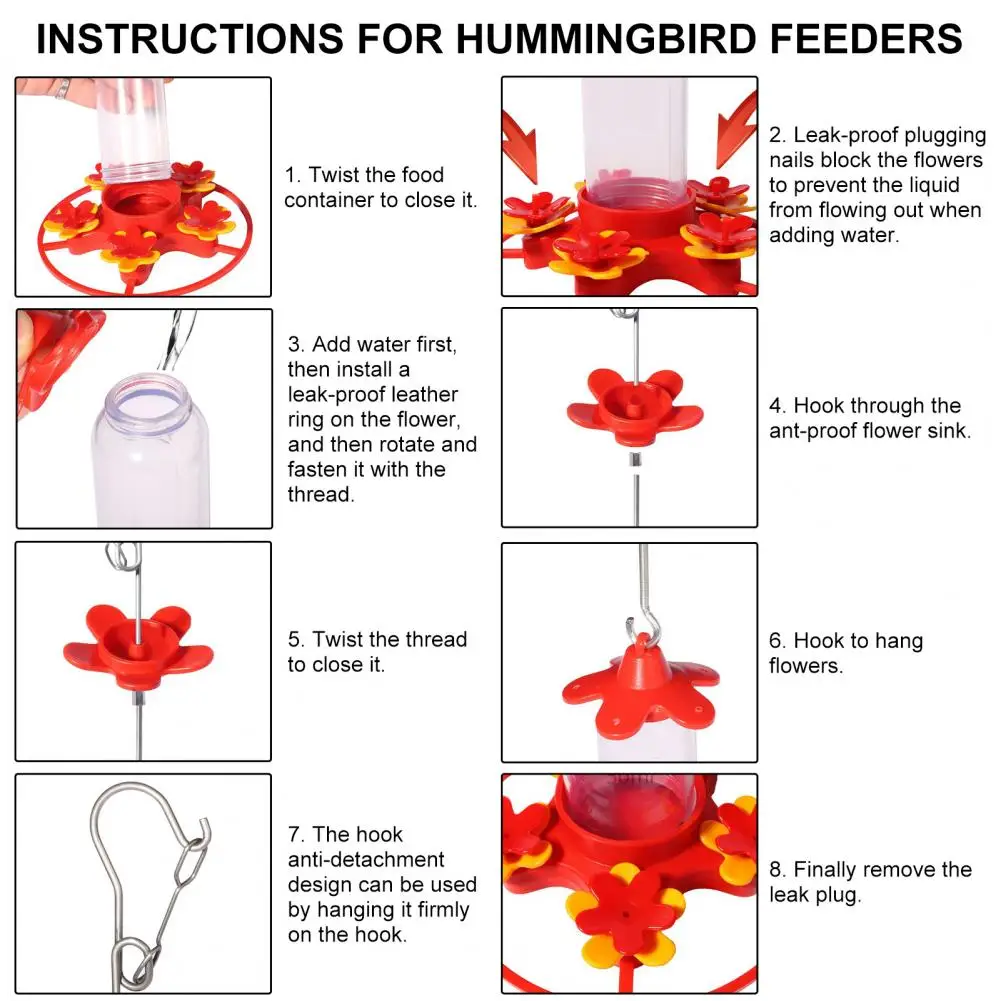 INSTRUCTIONS FOR HUMMINGBIRD FEEDERS

1. Twist the food container to close it.

2. Leak-proof plugging nails block the flowers to prevent the liquid from flowing out when adding water.

3. Add water first, then install a leak-proof leather ring on the flower, and then rotate and fasten it with the thread.

4. Hook through the ant-proof flower sink.

5. Twist the thread to close it.

6. Hook to hang flowers.

7. The hook anti-detachment design can be used by hanging it firmly on the hook.

8. Finally remove the leak plug.