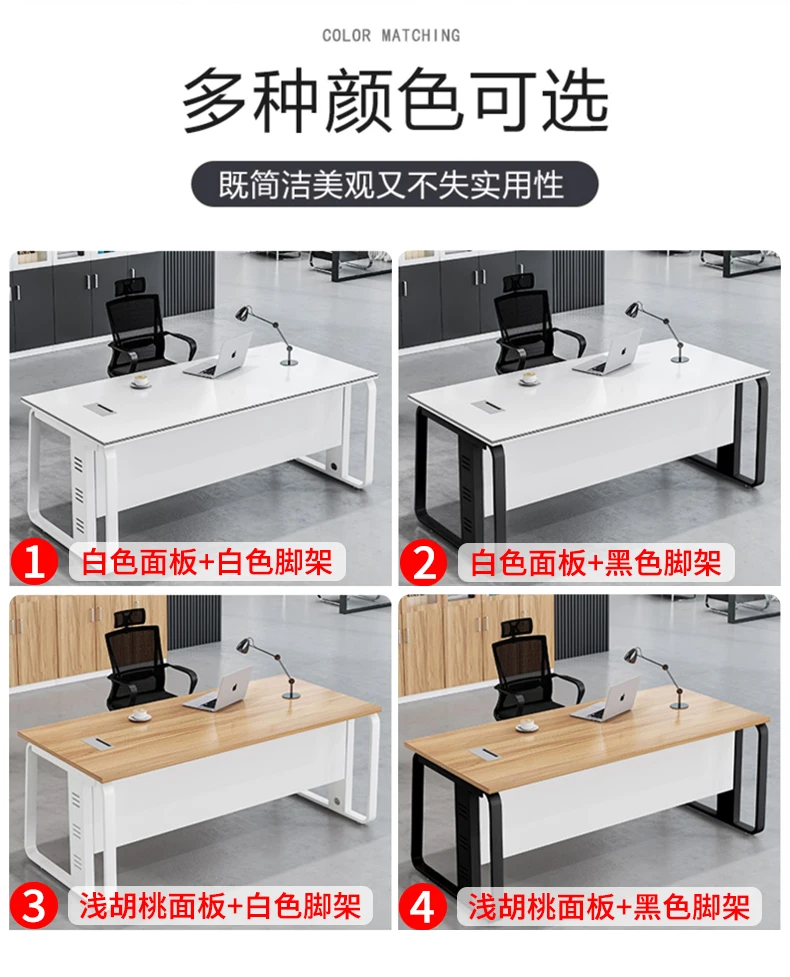 COLOR MATCHING

多种颜色可选

既简洁美观又不失实用性

1 白色面板+白色脚架

2 白色面板+黑色脚架

3 浅胡桃面板+白色脚架

4 浅胡桃面板+黑色脚架