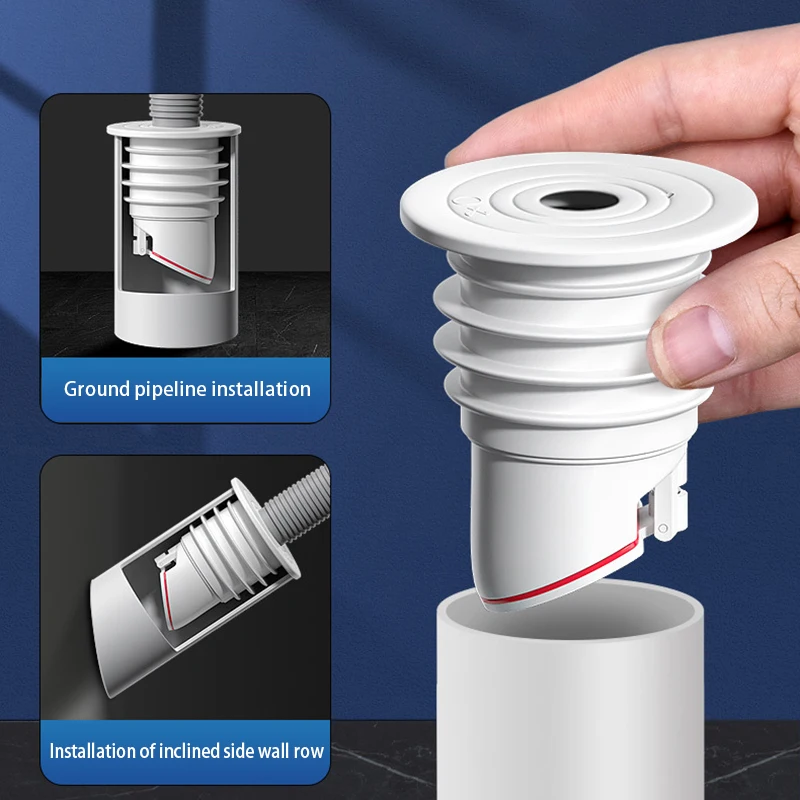 Ground pipeline installation

Installation of inclined side wall row