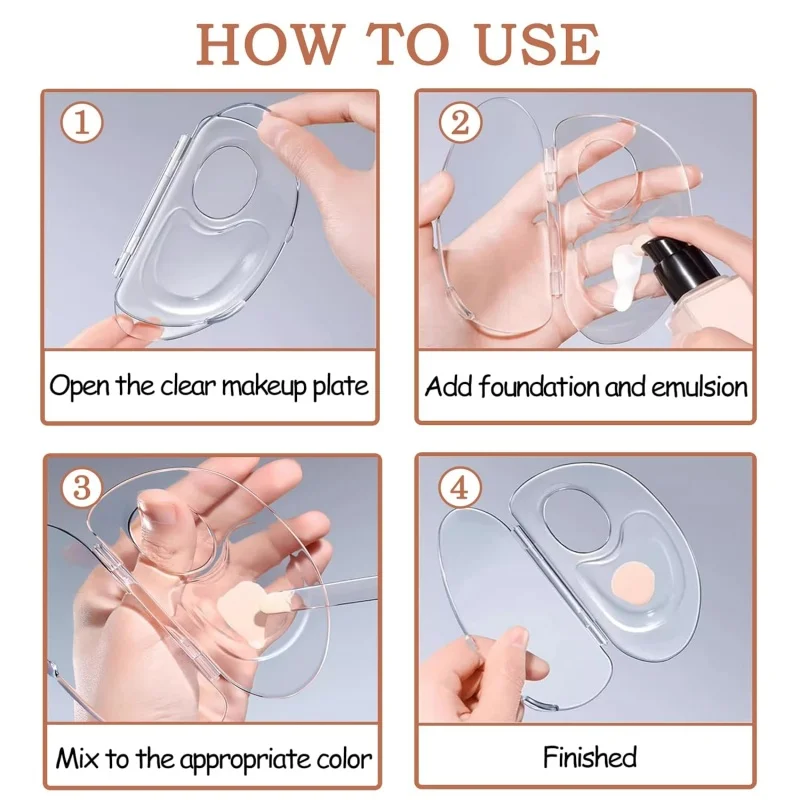 HOW TO USE

1
Open the clear makeup plate

2
Add foundation and emulsion

3
Mix to the appropriate color

4
Finished