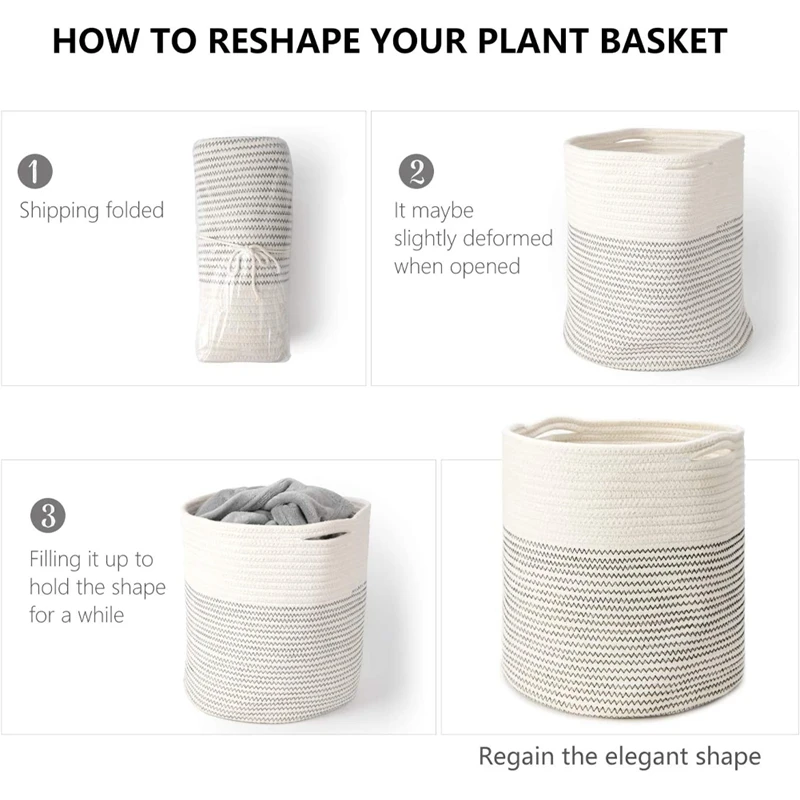 HOW TO RESHAPE YOUR PLANT BASKET

1
Shipping folded

2
It maybe slightly deformed when opened

3
Filling it up to hold the shape for a while

Regain the elegant shape