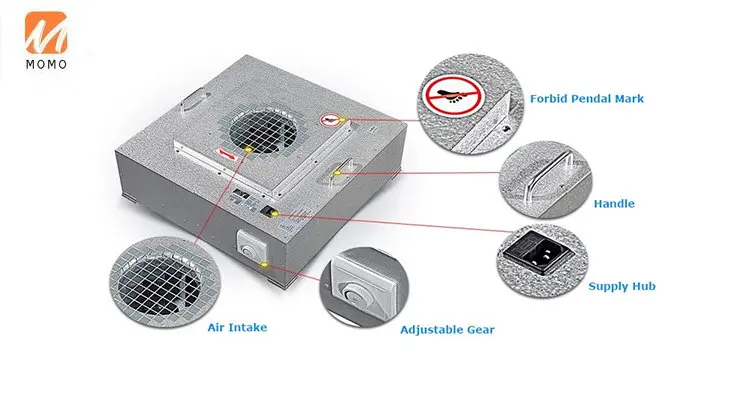 MOMO

Forbid Pendal Mark

Handle

Supply Hub

Air Intake

Adjustable Gear