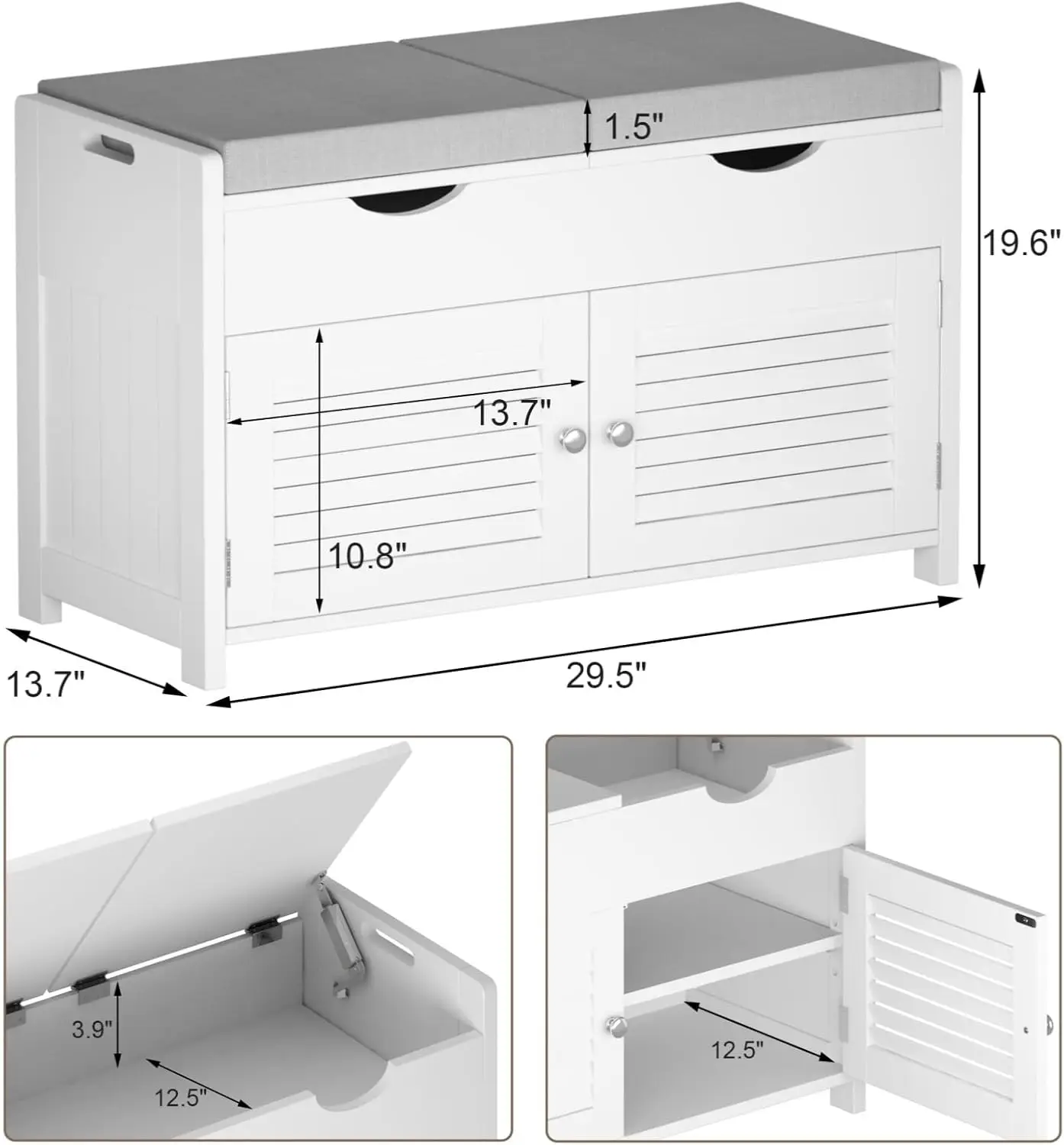 1.5"
19.6"
13.7"
10.8"
13.7"
29.5"
3.9"
12.5"
12.5"