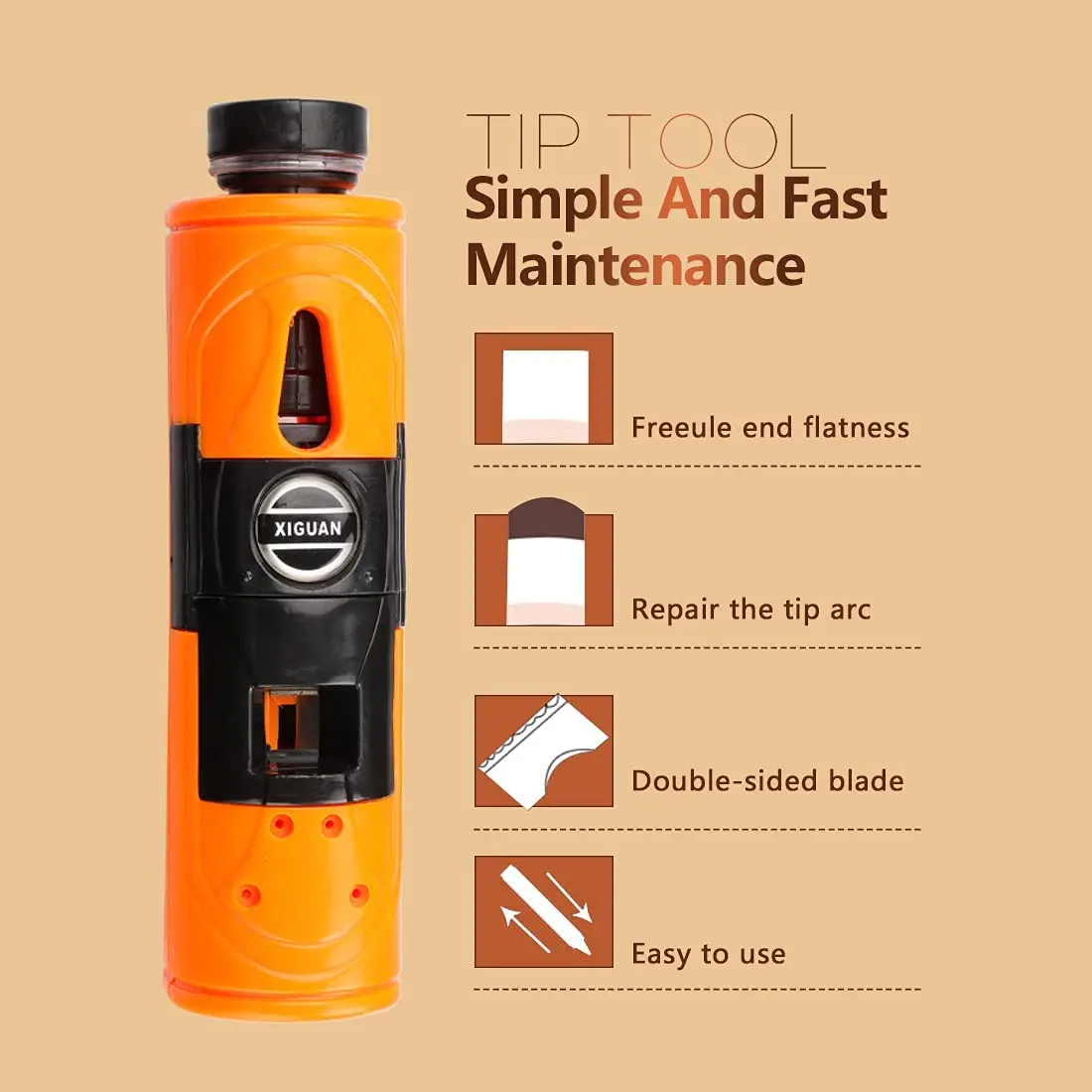 XIGUAN

TIP TOOL
Simple And Fast Maintenance

Freeule end flatness

Repair the tip arc

Double-sided blade

Easy to use