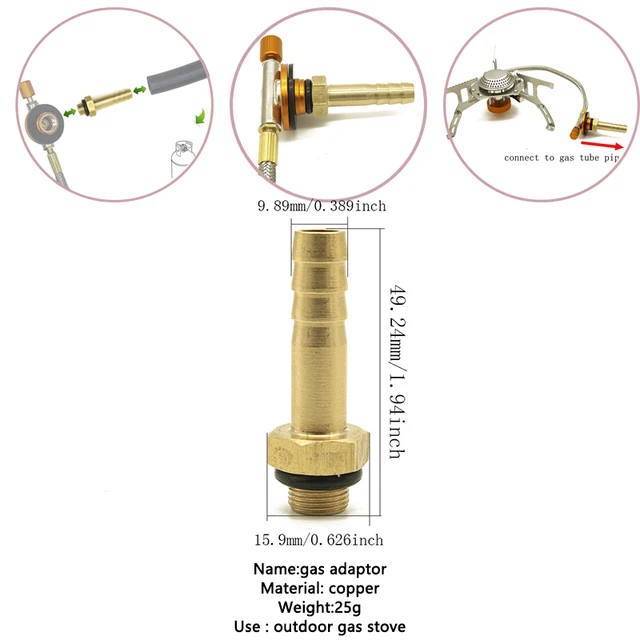 connect to gas tube pip

9.89mm/0.389inch

49.24mm/1.94inch

15.9mm/0.626inch

Name:gas adaptor
Material: copper
Weight:25g
Use : outdoor gas stove