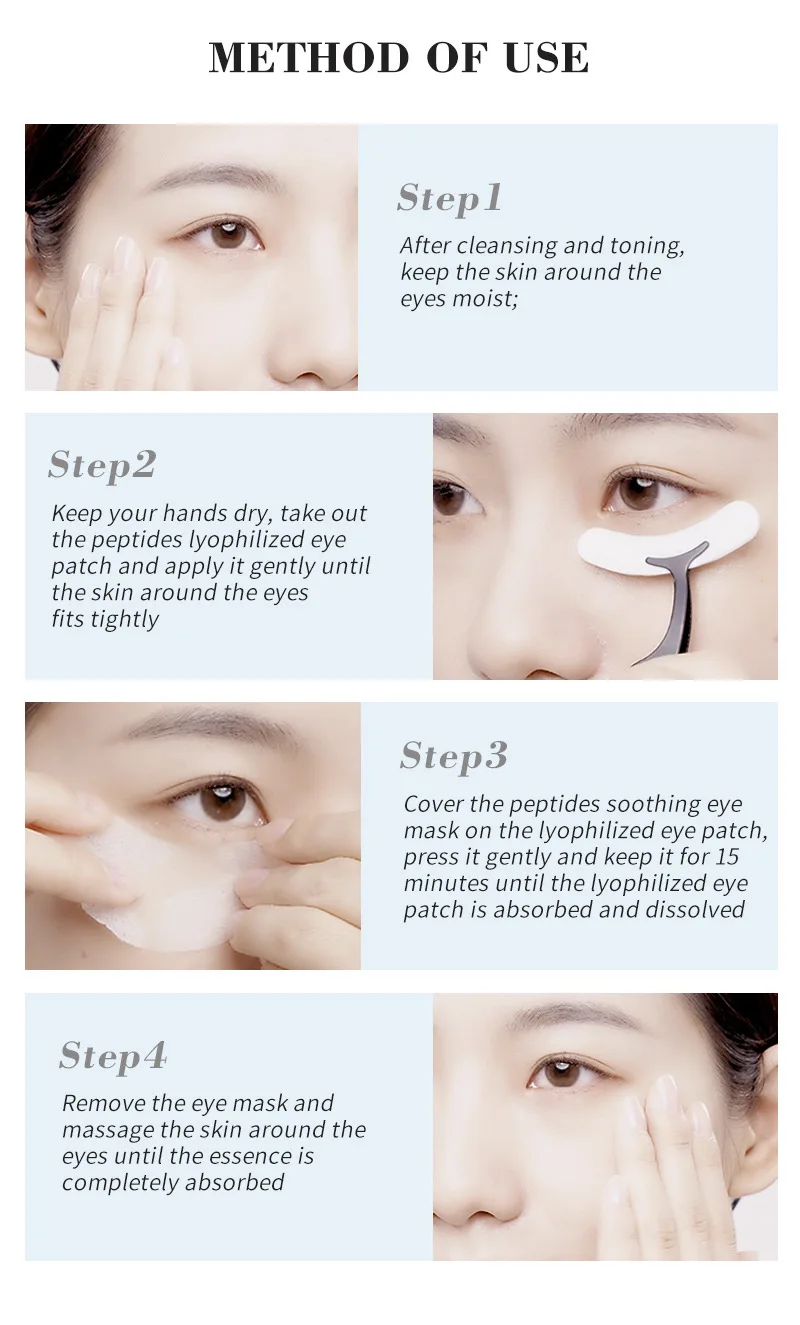 METHOD OF USE

Step1
After cleansing and toning, keep the skin around the eyes moist;

Step2
Keep your hands dry, take out the peptides lyophilized eye patch and apply it gently until the skin around the eyes fits tightly

Step3
Cover the peptides soothing eye mask on the lyophilized eye patch, press it gently and keep it for 15 minutes until the lyophilized eye patch is absorbed and dissolved

Step4
Remove the eye mask and massage the skin around the eyes until the essence is completely absorbed