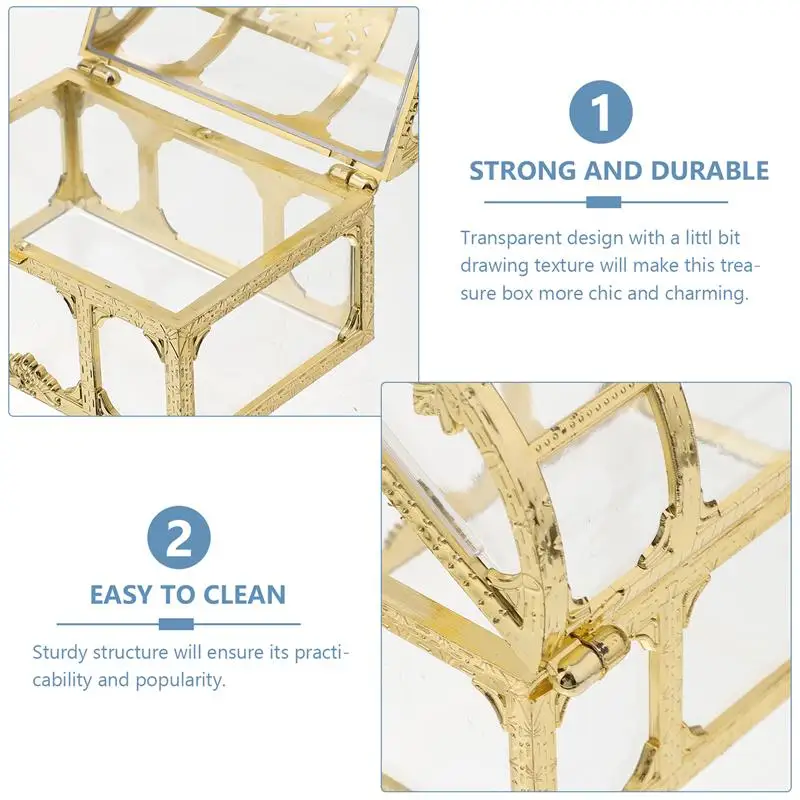 1

STRONG AND DURABLE

Transparent design with a littl bit drawing texture will make this treasure box more chic and charming.

2

EASY TO CLEAN

Sturdy structure will ensure its practicability and popularity.