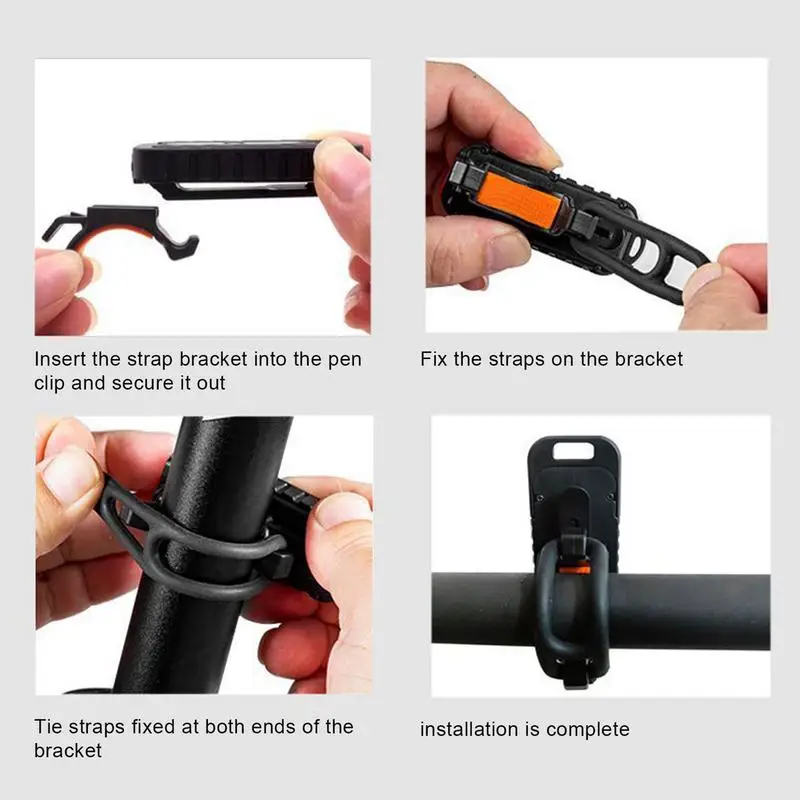 Insert the strap bracket into the pen clip and secure it out

Fix the straps on the bracket

Tie straps fixed at both ends of the bracket

installation is complete