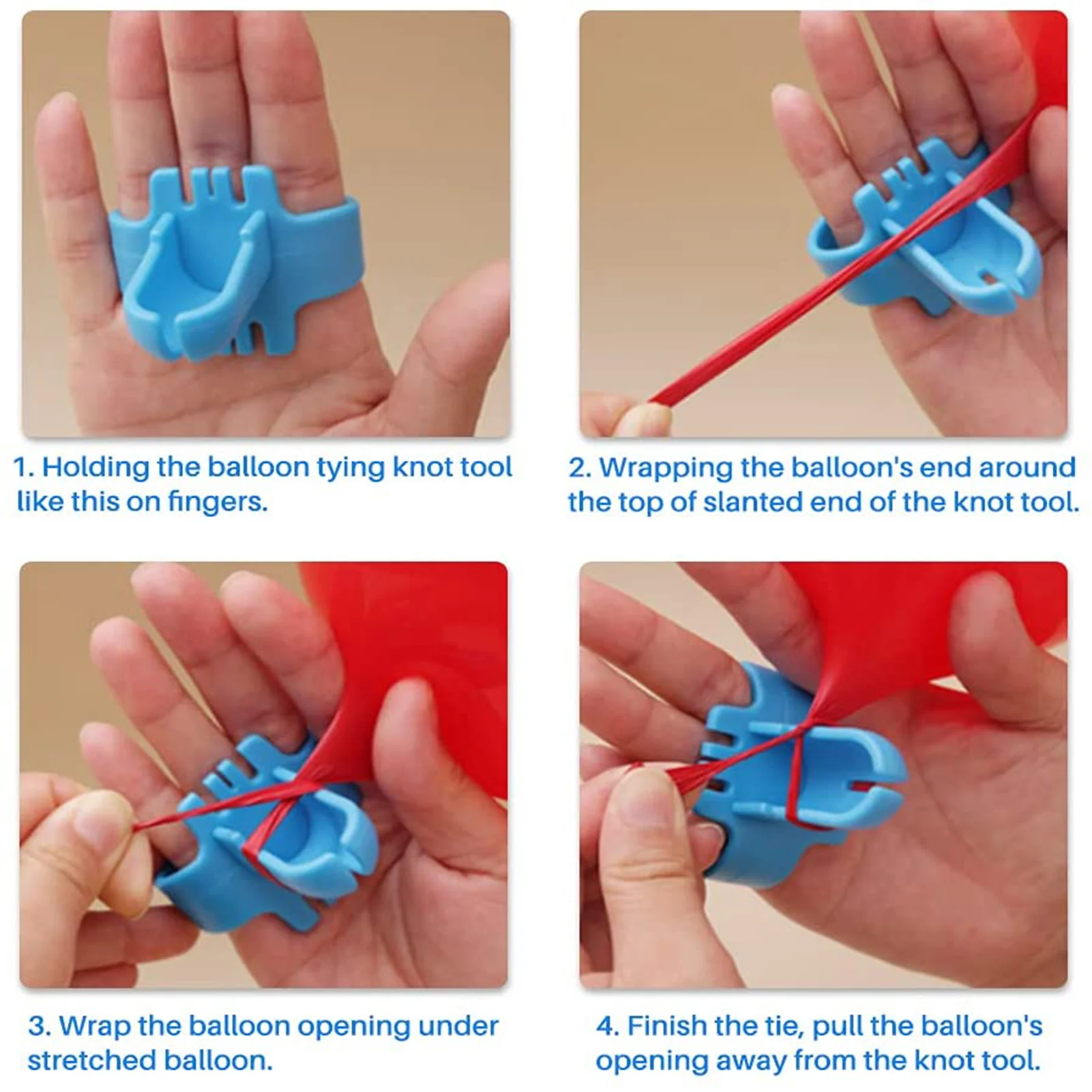 1. Holding the balloon tying knot tool like this on fingers.

2. Wrapping the balloon's end around the top of slanted end of the knot tool.

3. Wrap the balloon opening under stretched balloon.

4. Finish the tie, pull the balloon's opening away from the knot tool.