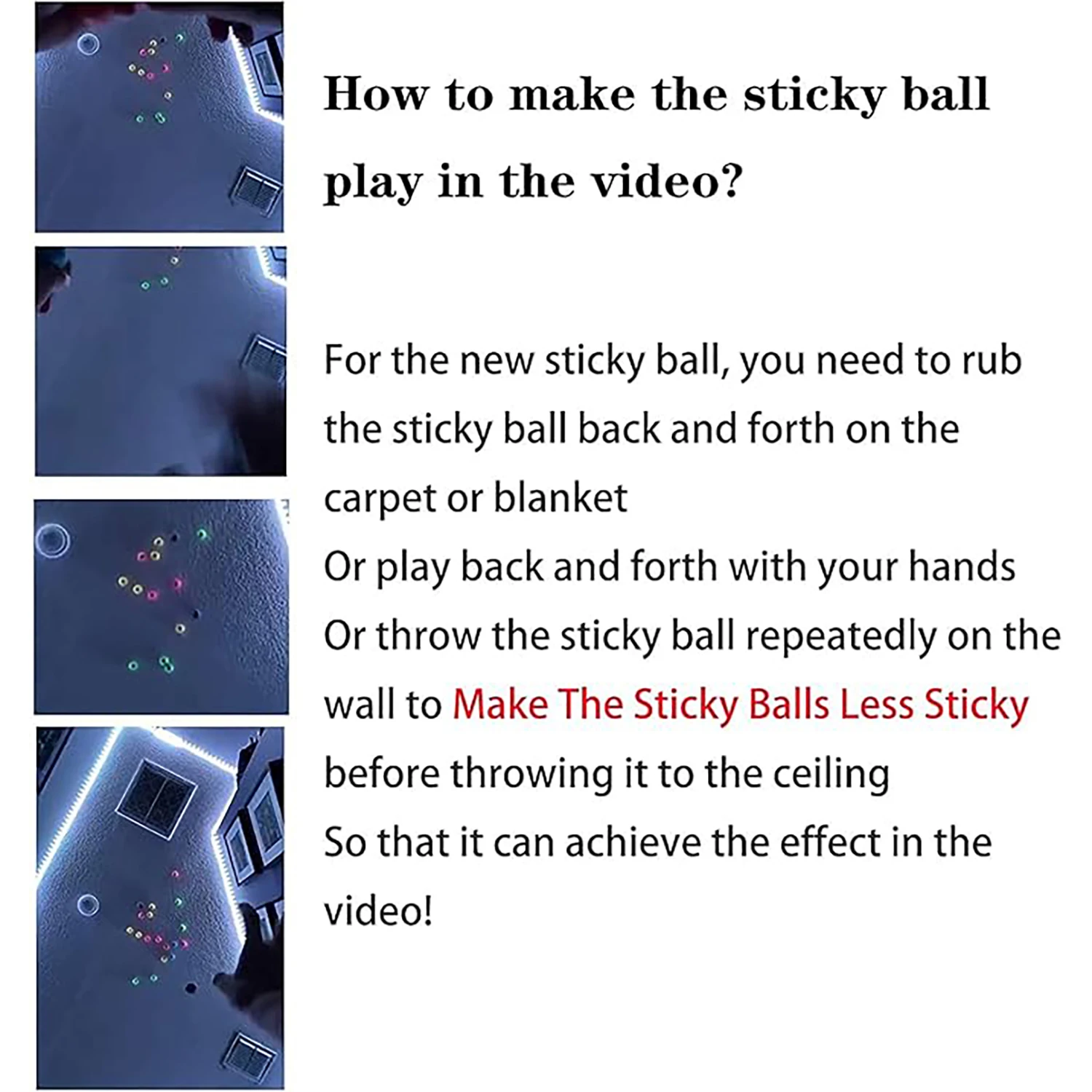 How to make the sticky ball play in the video?

For the new sticky ball, you need to rub the sticky ball back and forth on the carpet or blanket
Or play back and forth with your hands
Or throw the sticky ball repeatedly on the wall to Make The Sticky Balls Less Sticky before throwing it to the ceiling
So that it can achieve the effect in the video!