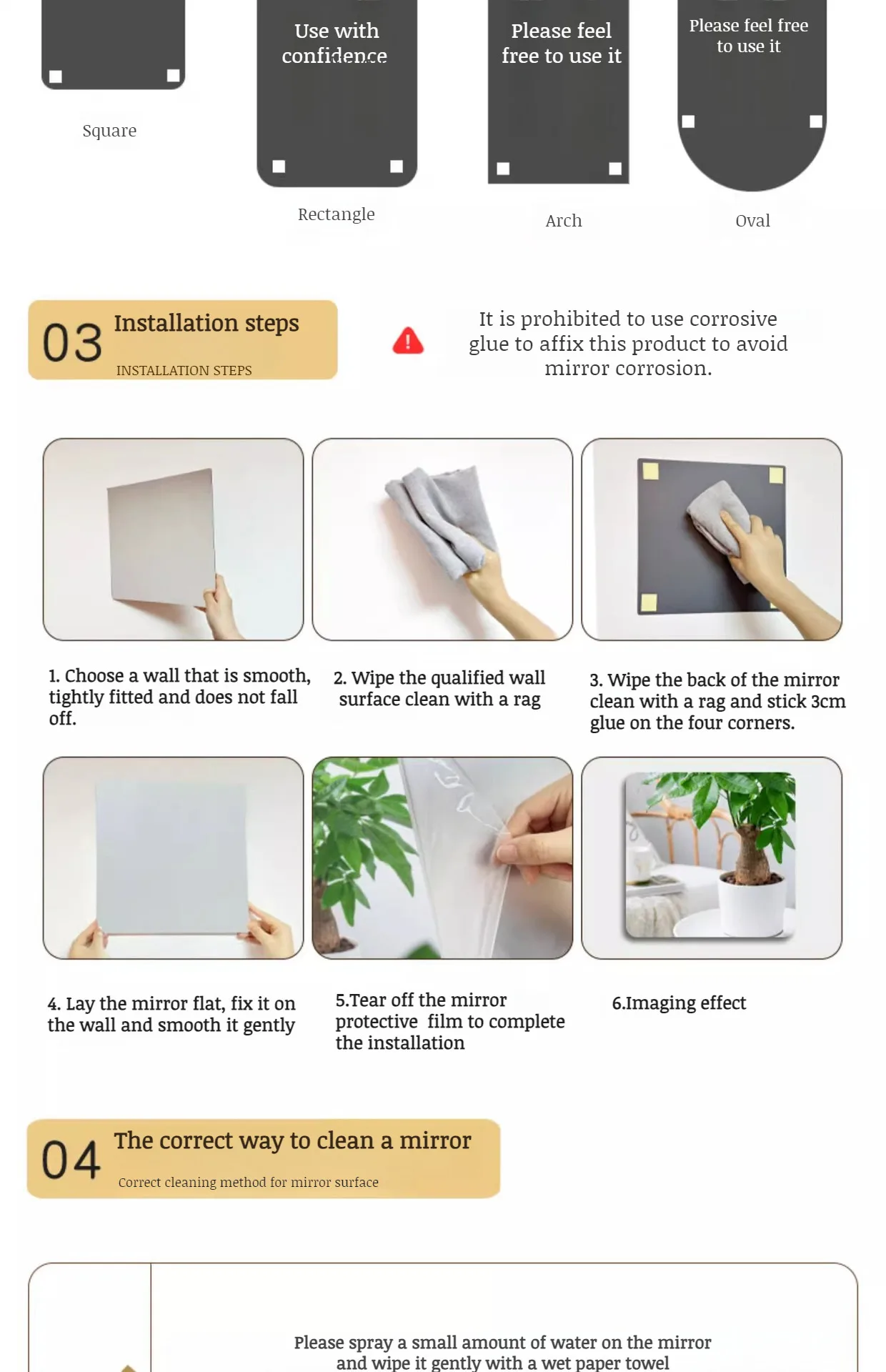 Square

Use with confidence

Rectangle

Please feel free to use it

Arch

Please feel free to use it

Oval

03 Installation steps
INSTALLATION STEPS

It is prohibited to use corrosive glue to affix this product to avoid mirror corrosion.

1. Choose a wall that is smooth, tightly fitted and does not fall off.

2. Wipe the qualified wall surface clean with a rag

3. Wipe the back of the mirror clean with a rag and stick 3cm glue on the four corners.

4. Lay the mirror flat, fix it on the wall and smooth it gently

5.Tear off the mirror protective film to complete the installation

6.Imaging effect

04 The correct way to clean a mirror
Correct cleaning method for mirror surface

Please spray a small amount of water on the mirror and wipe it gently with a wet paper towel