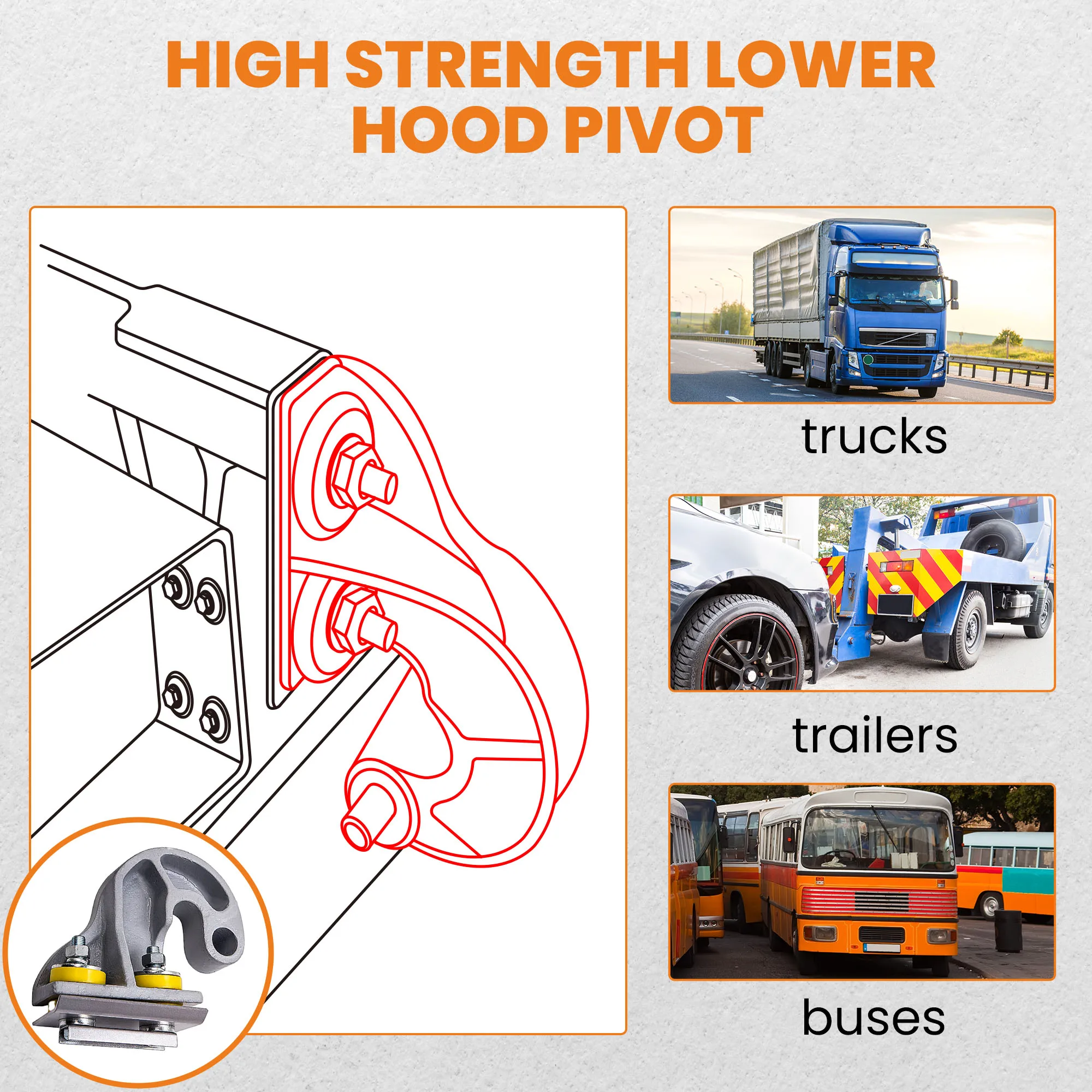 HIGH STRENGTH LOWER HOOD PIVOT

trucks

trailers

buses