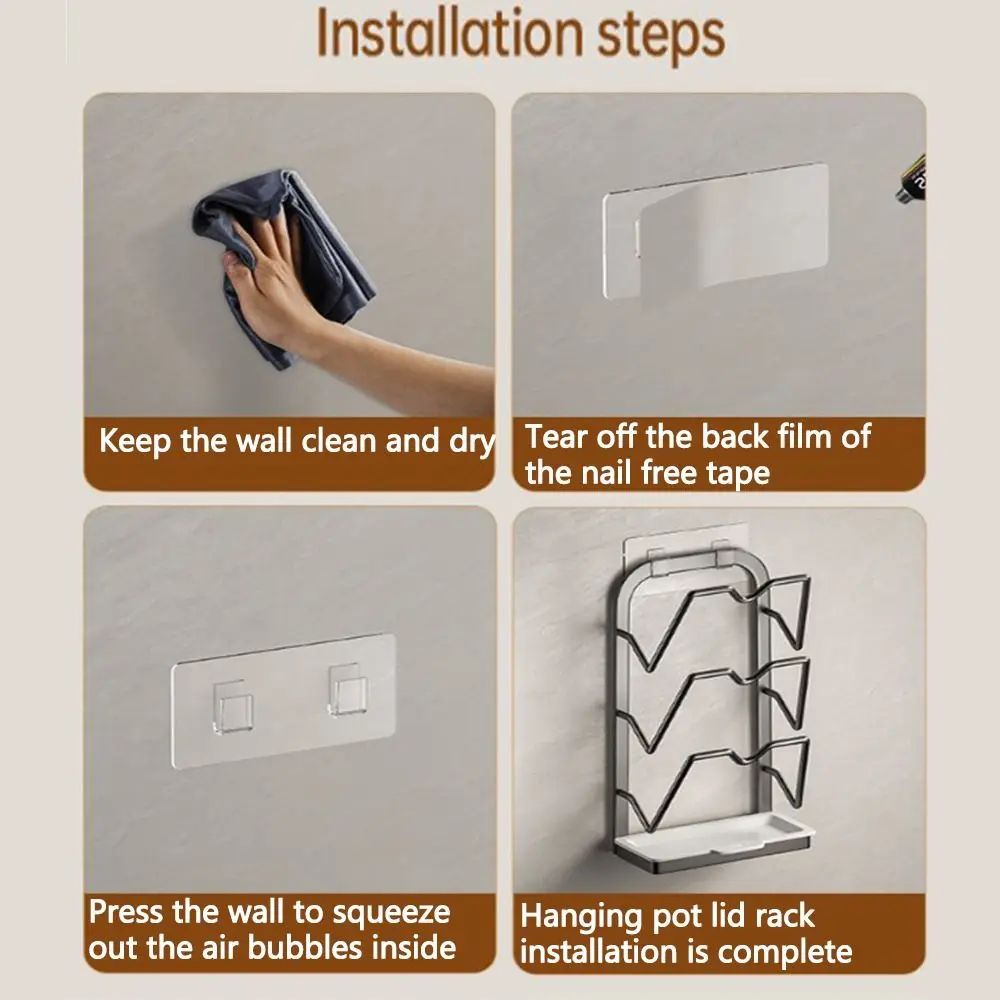 Installation steps

Keep the wall clean and dry

Tear off the back film of the nail free tape

Press the wall to squeeze out the air bubbles inside

Hanging pot lid rack installation is complete