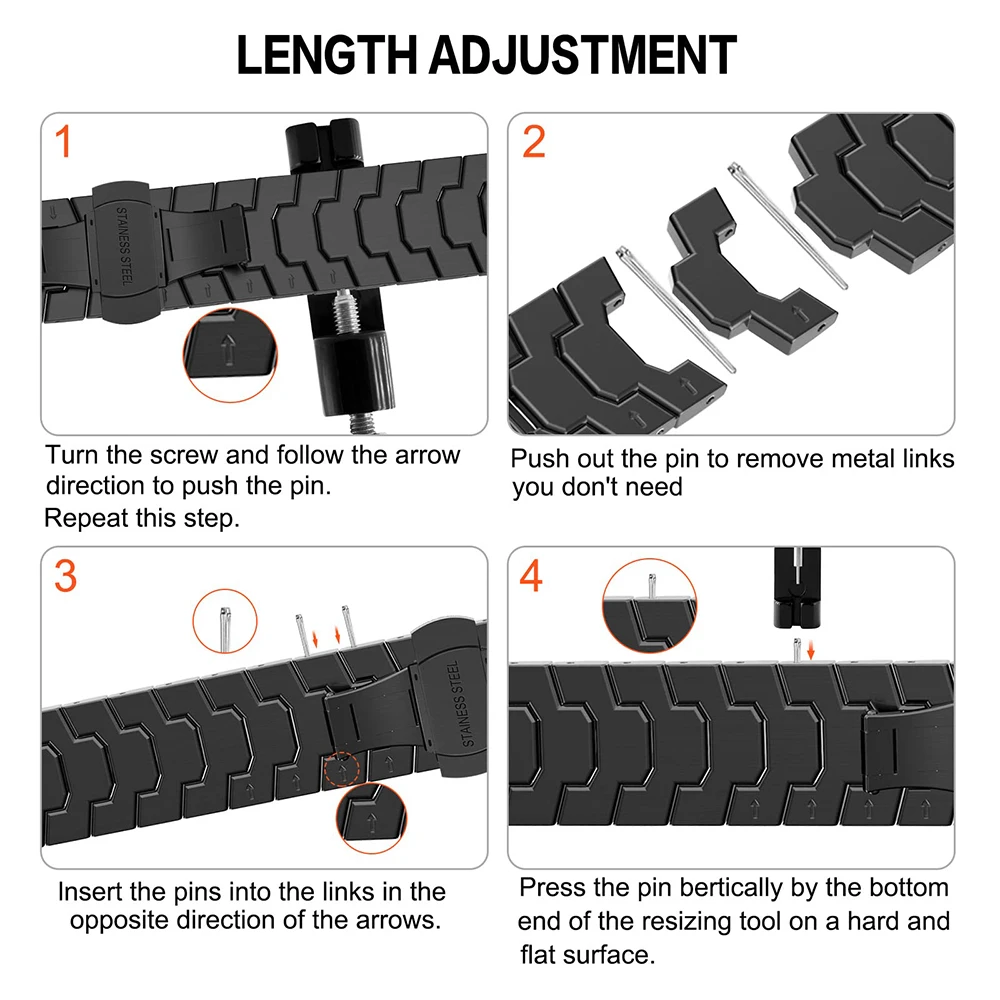 LENGTH ADJUSTMENT

1

STAINESS STEEL

Turn the screw and follow the arrow direction to push the pin.
Repeat this step.

2

Push out the pin to remove metal links you don't need

3

STAINESS STEEL

Insert the pins into the links in the opposite direction of the arrows.

4

Press the pin bertically by the bottom end of the resizing tool on a hard and flat surface.