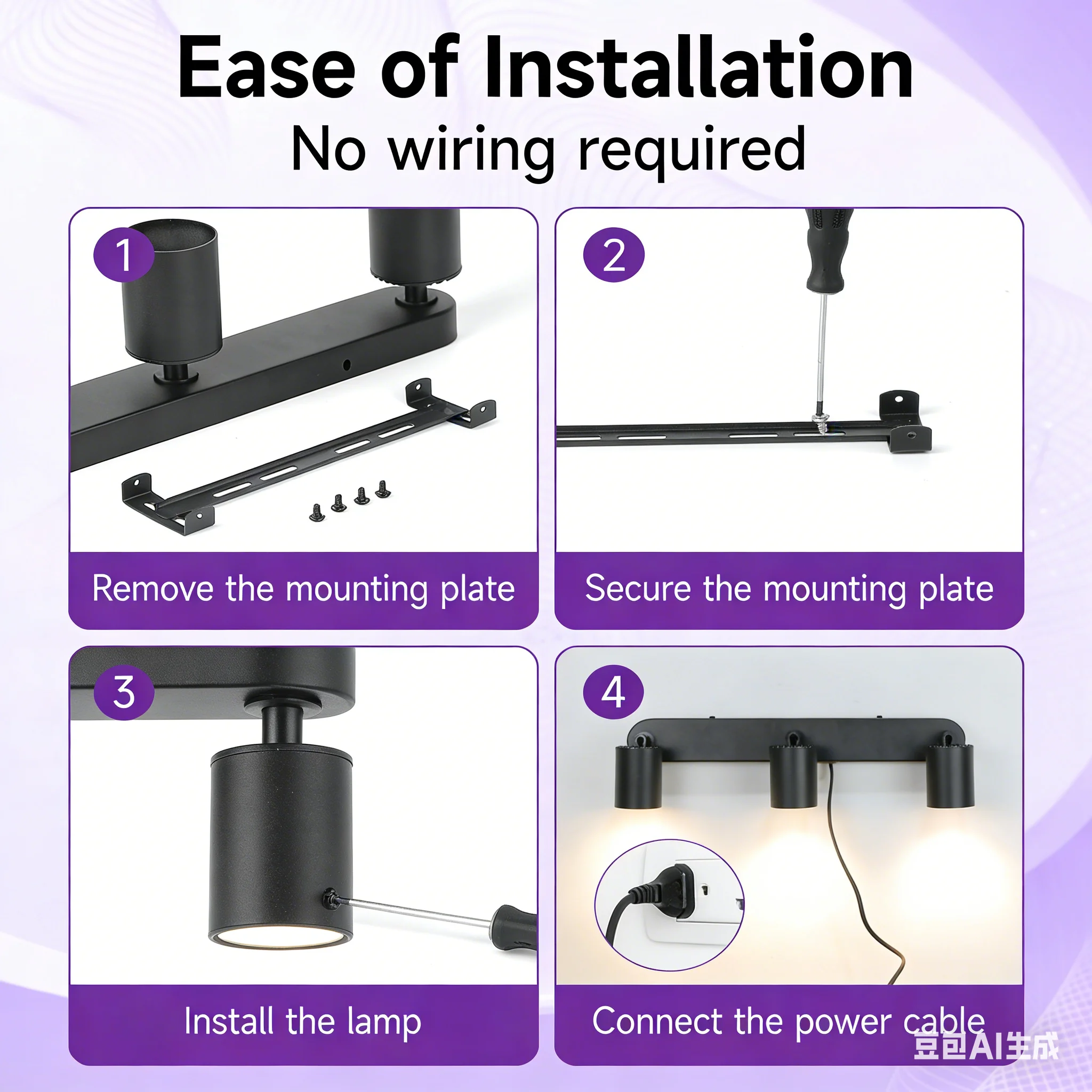 Ease of Installation
No wiring required

1
Remove the mounting plate

2
Secure the mounting plate

3
Install the lamp

4
Connect the power cable

豆包AI生成