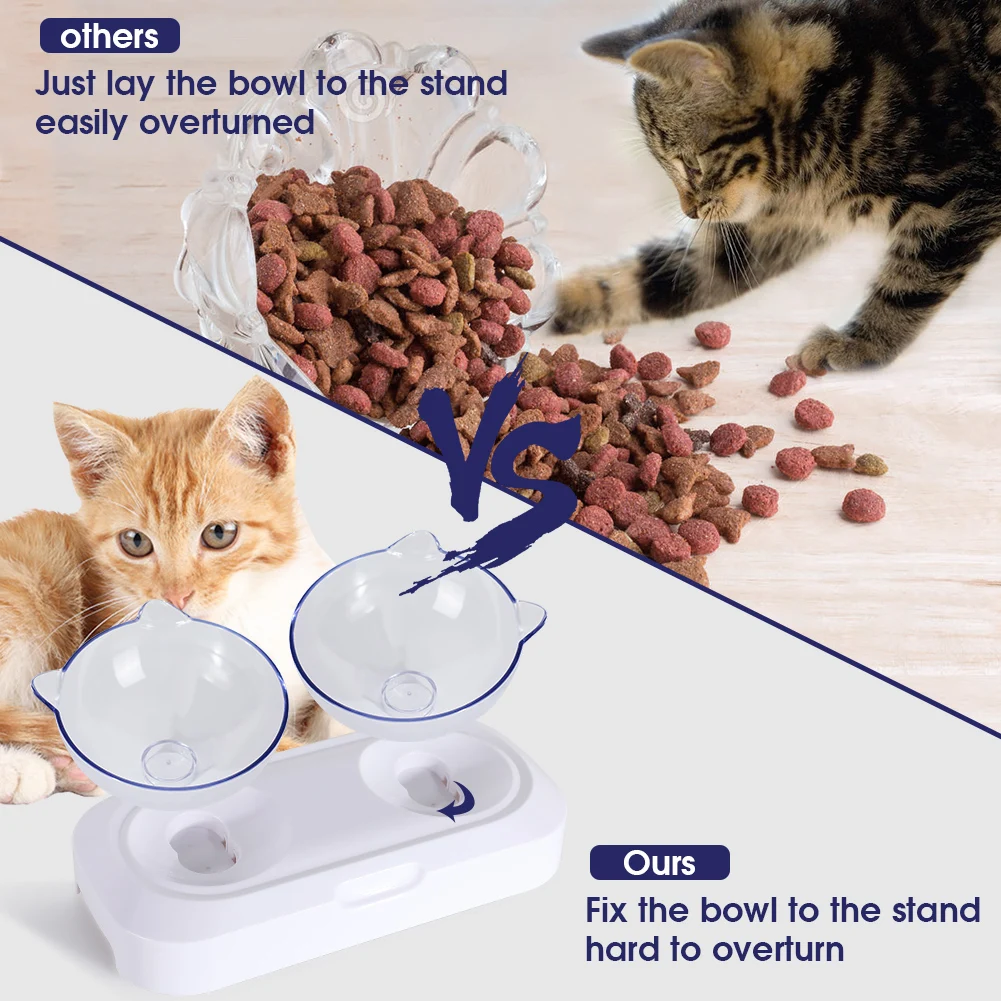 others
Just lay the bowl to the stand easily overturned

VS

Ours
Fix the bowl to the stand hard to overturn