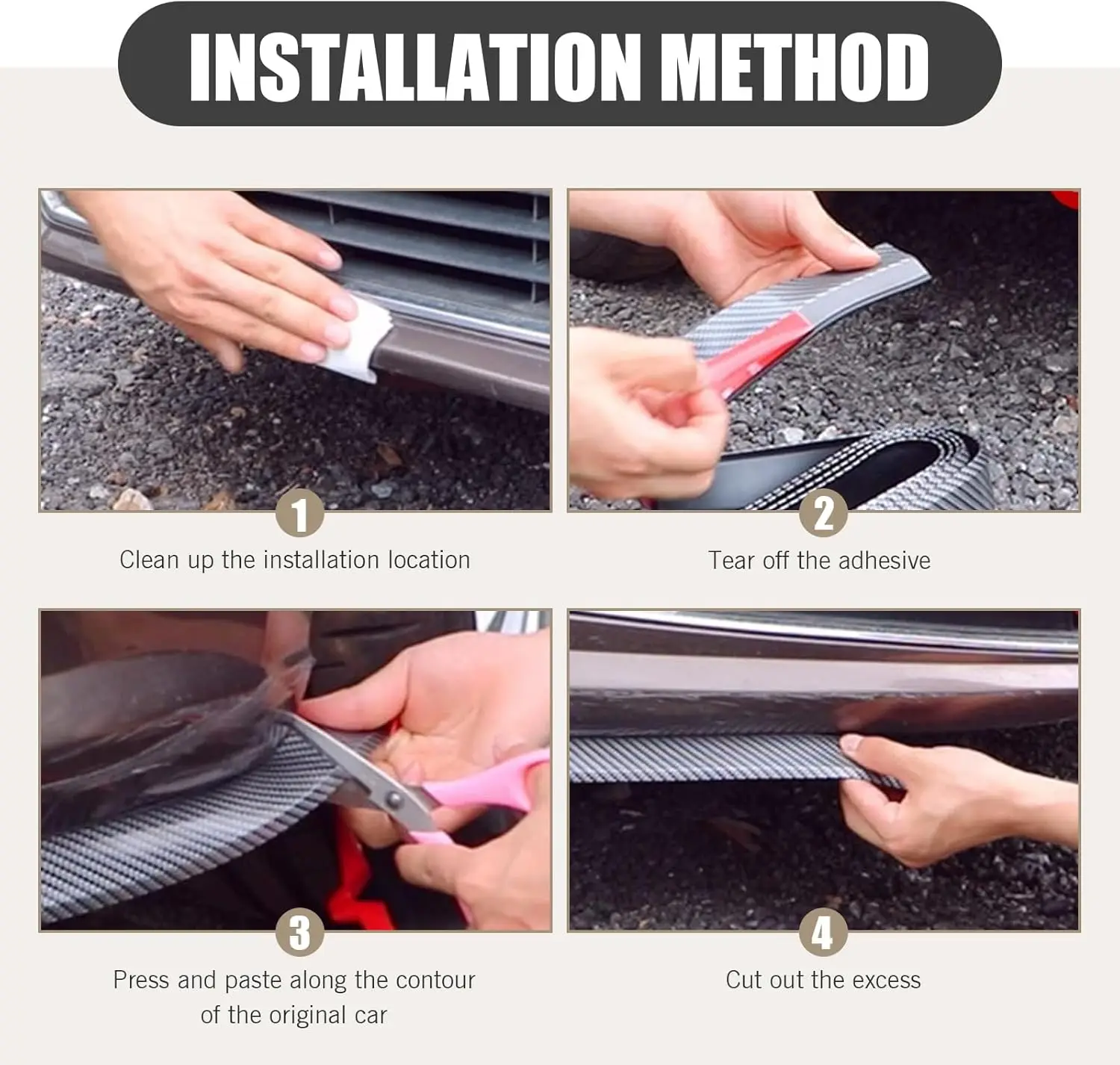 INSTALLATION METHOD

1

Clean up the installation location

2

Tear off the adhesive

3

Press and paste along the contour of the original car

4

Cut out the excess