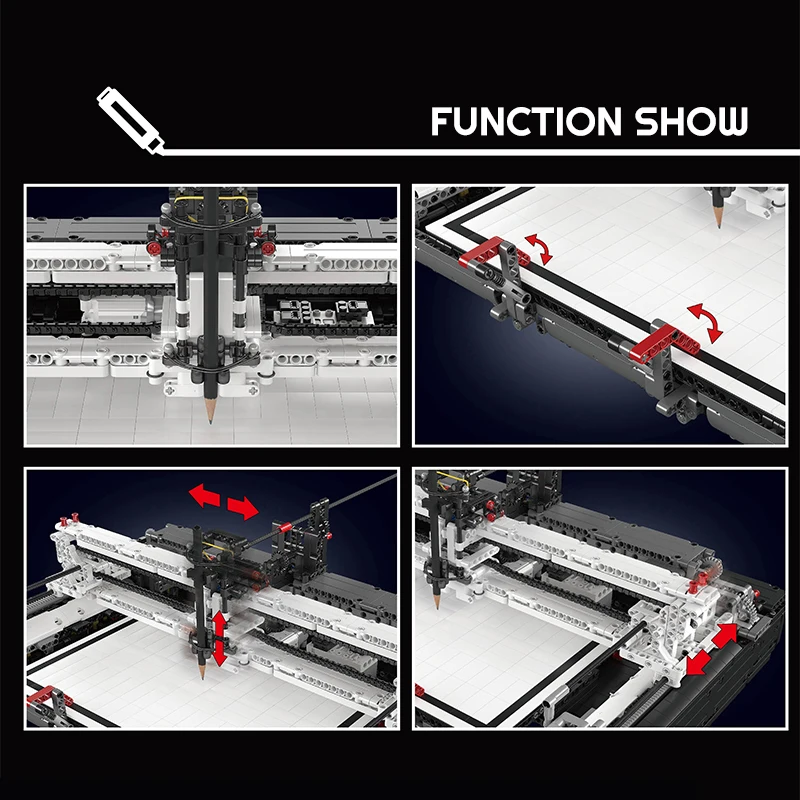 FUNCTION SHOW