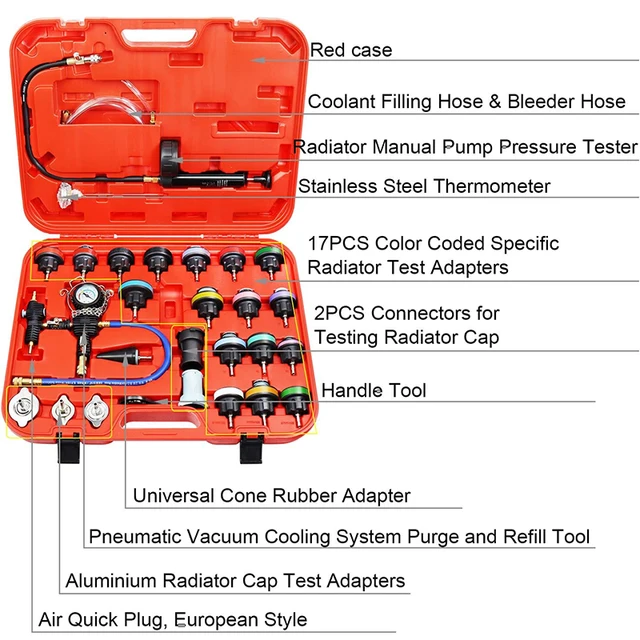 Red case

Coolant Filling Hose & Bleeder Hose

Radiator Manual Pump Pressure Tester

Stainless Steel Thermometer

17PCS Color Coded Specific Radiator Test Adapters

2PCS Connectors for Testing Radiator Cap

Handle Tool

Universal Cone Rubber Adapter

Pneumatic Vacuum Cooling System Purge and Refill Tool

Aluminium Radiator Cap Test Adapters

Air Quick Plug, European Style