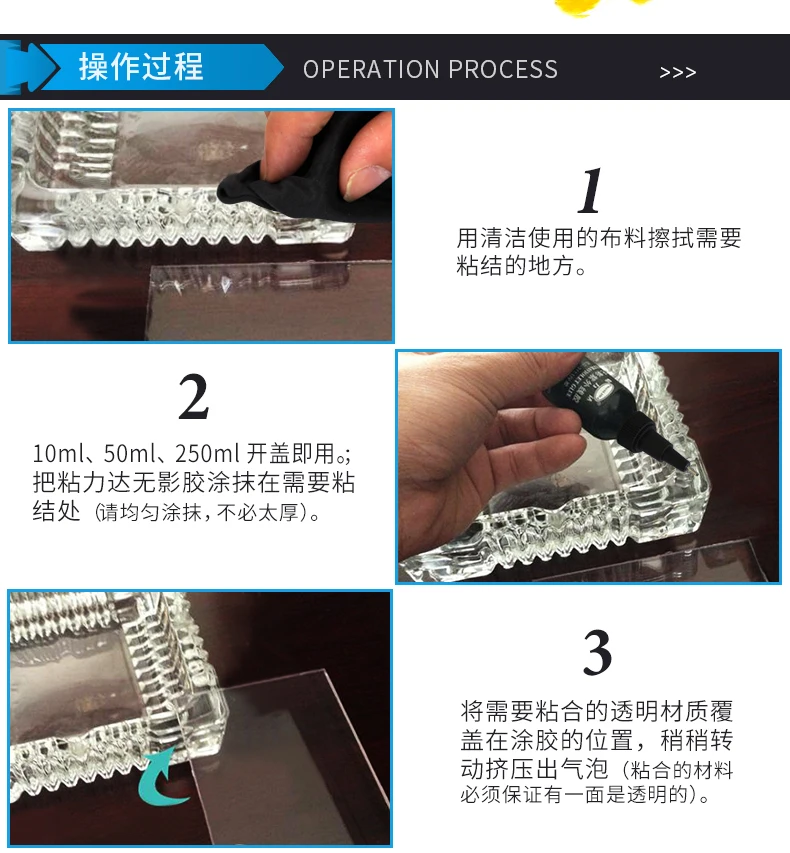 操作过程 OPERATION PROCESS >>>

1

用清洁使用的布料擦拭需要粘结的地方。

2

10ml、50ml、250ml 开盖即用。;把粘力达无影胶涂抹在需要粘结处（请均匀涂抹，不必太厚）。

3

将需要粘合的透明材质覆盖在涂胶的位置，稍稍转动挤压出气泡（粘合的材料必须保证有一面是透明的）。