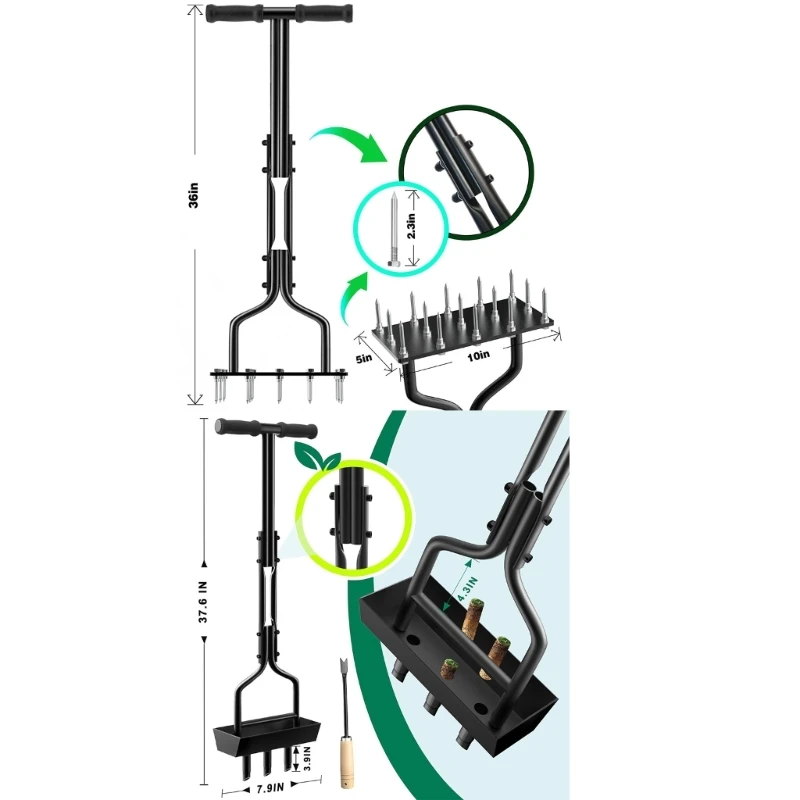 36in

2.3in

5in

10in

37.6 IN

4.3IN

3.9IN

7.9IN