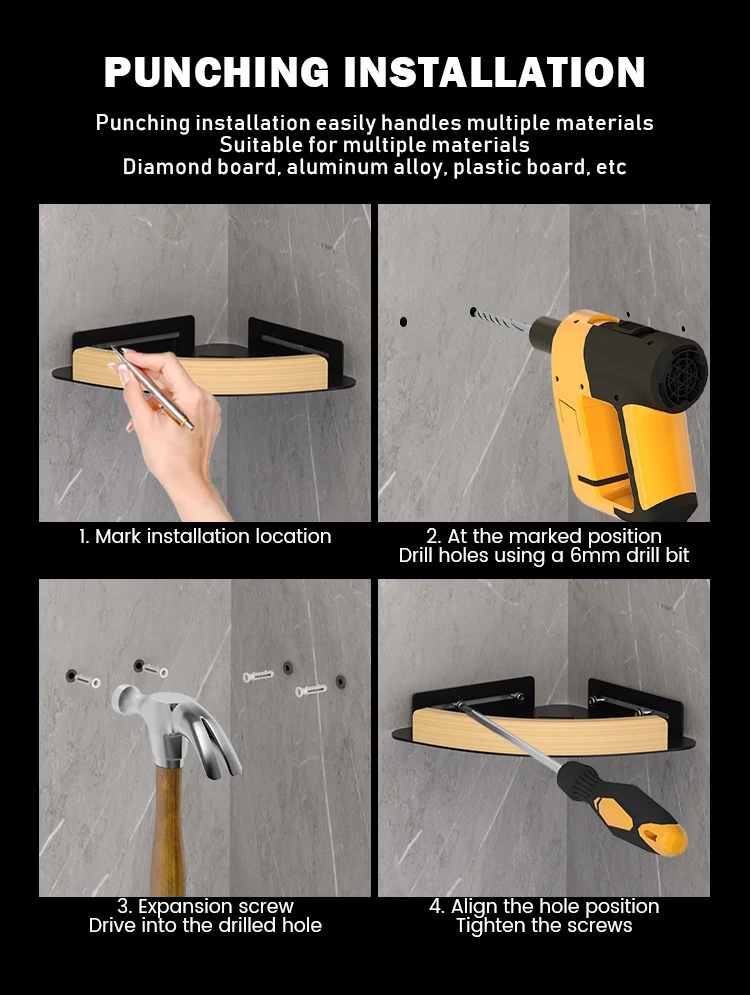 PUNCHING INSTALLATION

Punching installation easily handles multiple materials
Suitable for multiple materials
Diamond board, aluminum alloy, plastic board, etc

1. Mark installation location

2. At the marked position
Drill holes using a 6mm drill bit

3. Expansion screw
Drive into the drilled hole

4. Align the hole position
Tighten the screws