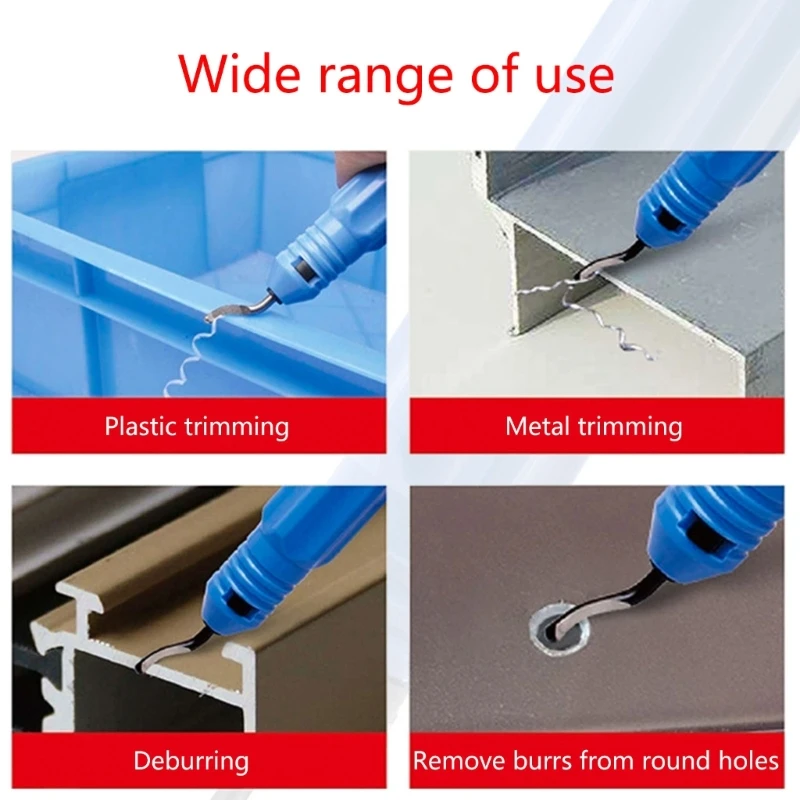 Wide range of use

Plastic trimming

Metal trimming

Deburring

Remove burrs from round holes