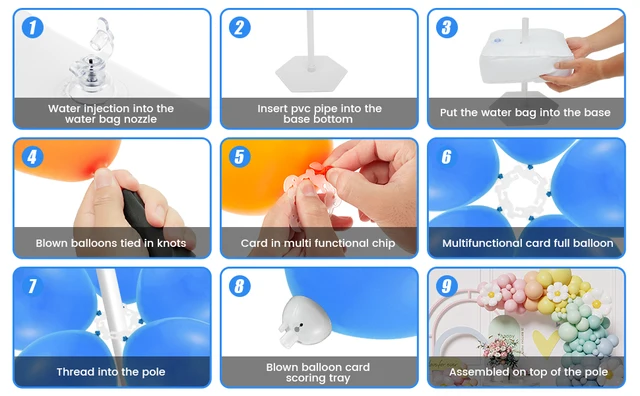 1
Water injection into the water bag nozzle

2
Insert pvc pipe into the base bottom

3
Put the water bag into the base

4
Blown balloons tied in knots

5
Card in multi functional chip

6
Multifunctional card full balloon

7
Thread into the pole

8
Blown balloon card scoring tray

9
Assembled on top of the pole