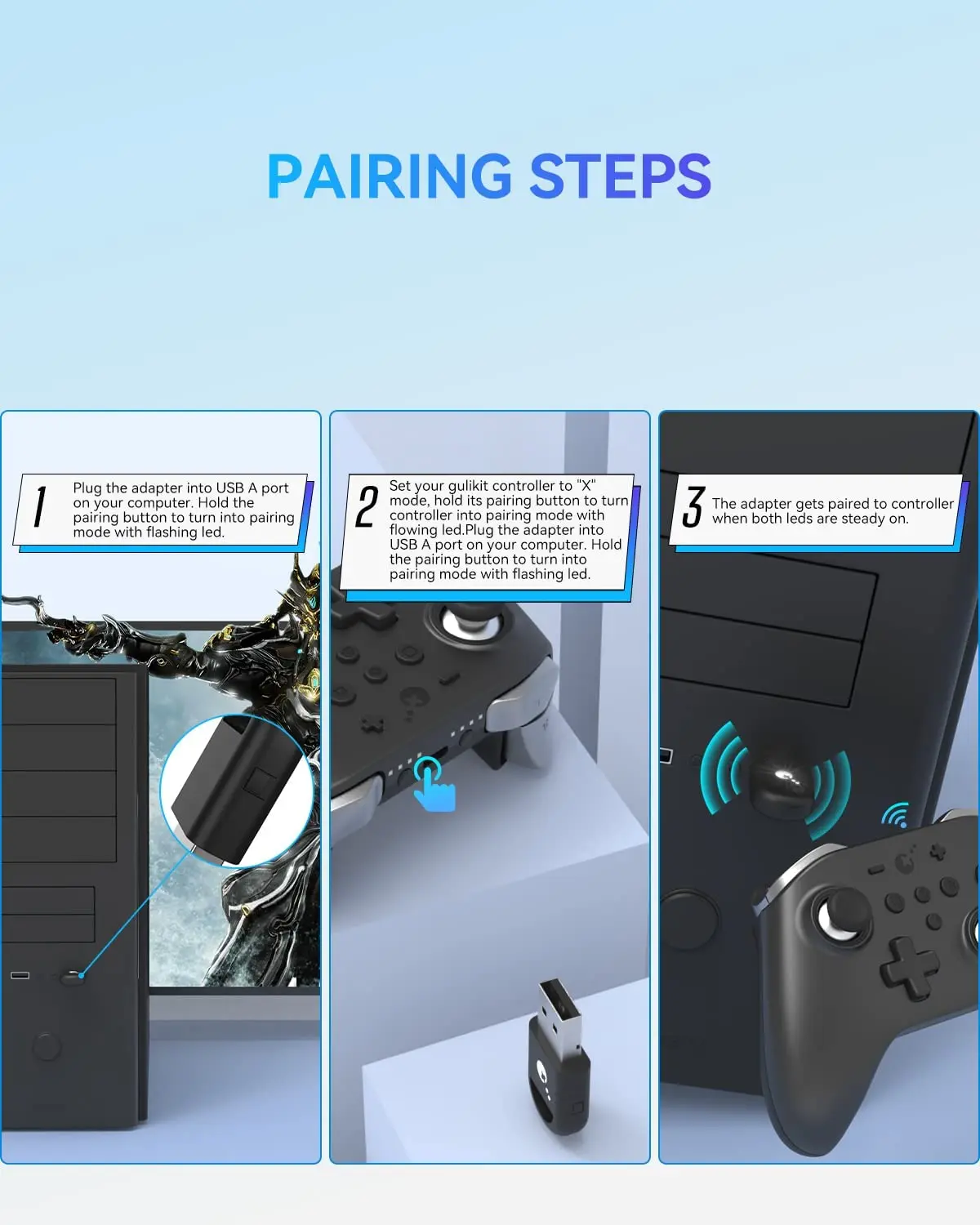 PAIRING STEPS

1 Plug the adapter into USB A port on your computer. Hold the pairing button to turn into pairing mode with flashing led.

2 Set your gulikit controller to "X" mode, hold its pairing button to turn controller into pairing mode with flowing led.Plug the adapter into USB A port on your computer. Hold the pairing button to turn into pairing mode with flashing led.

3 The adapter gets paired to controller when both leds are steady on.