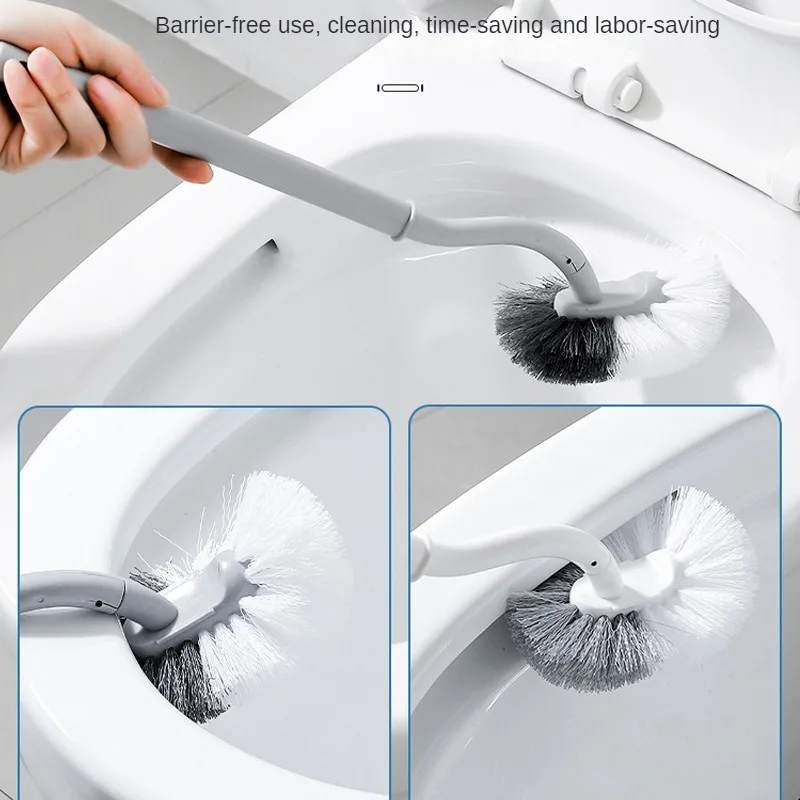 Barrier-free use, cleaning, time-saving and labor-saving