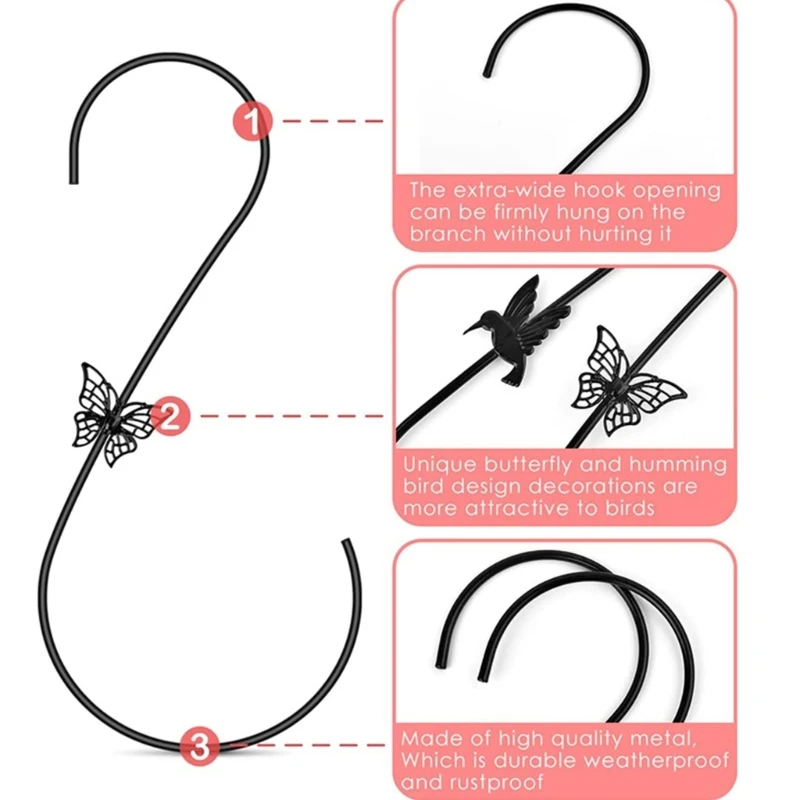 1

The extra-wide hook opening can be firmly hung on the branch without hurting it

2

Unique butterfly and humming bird design decorations are more attractive to birds

3

Made of high quality metal, Which is durable weatherproof and rustproof