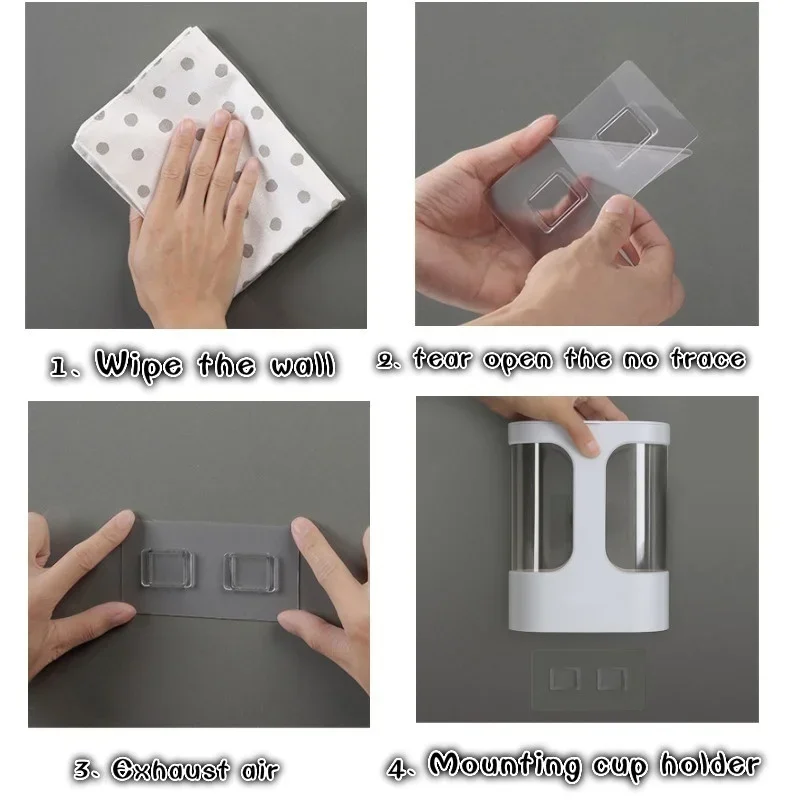 1. Wipe the wall

2. tear open the no trace

3. Exhaust air

4. Mounting cup holder