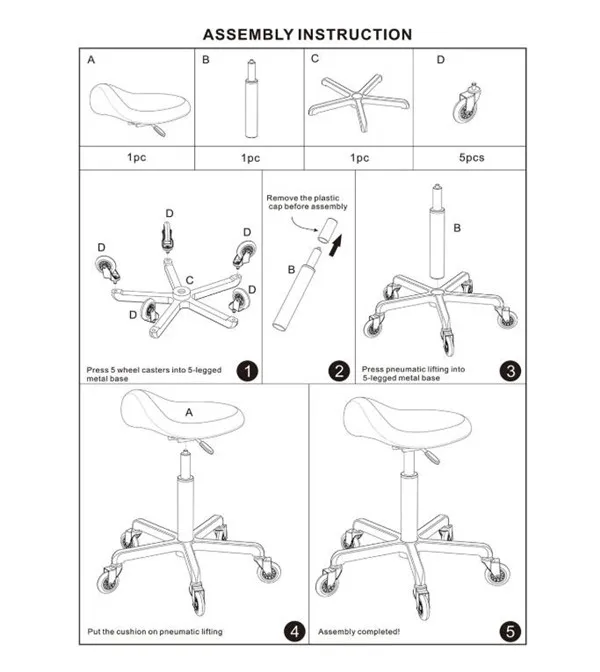 ASSEMBLY INSTRUCTION

| A | B | C | D |
|---|---|---|---|
| 1pc | 1pc | 1pc | 5pcs |

D
D
D
C
D
D

Press 5 wheel casters into 5-legged metal base

1

Remove the plastic cap before assembly

B

2

B

Press pneumatic lifting into 5-legged metal base

3

A

Put the cushion on pneumatic lifting

4

Assembly completed!

5