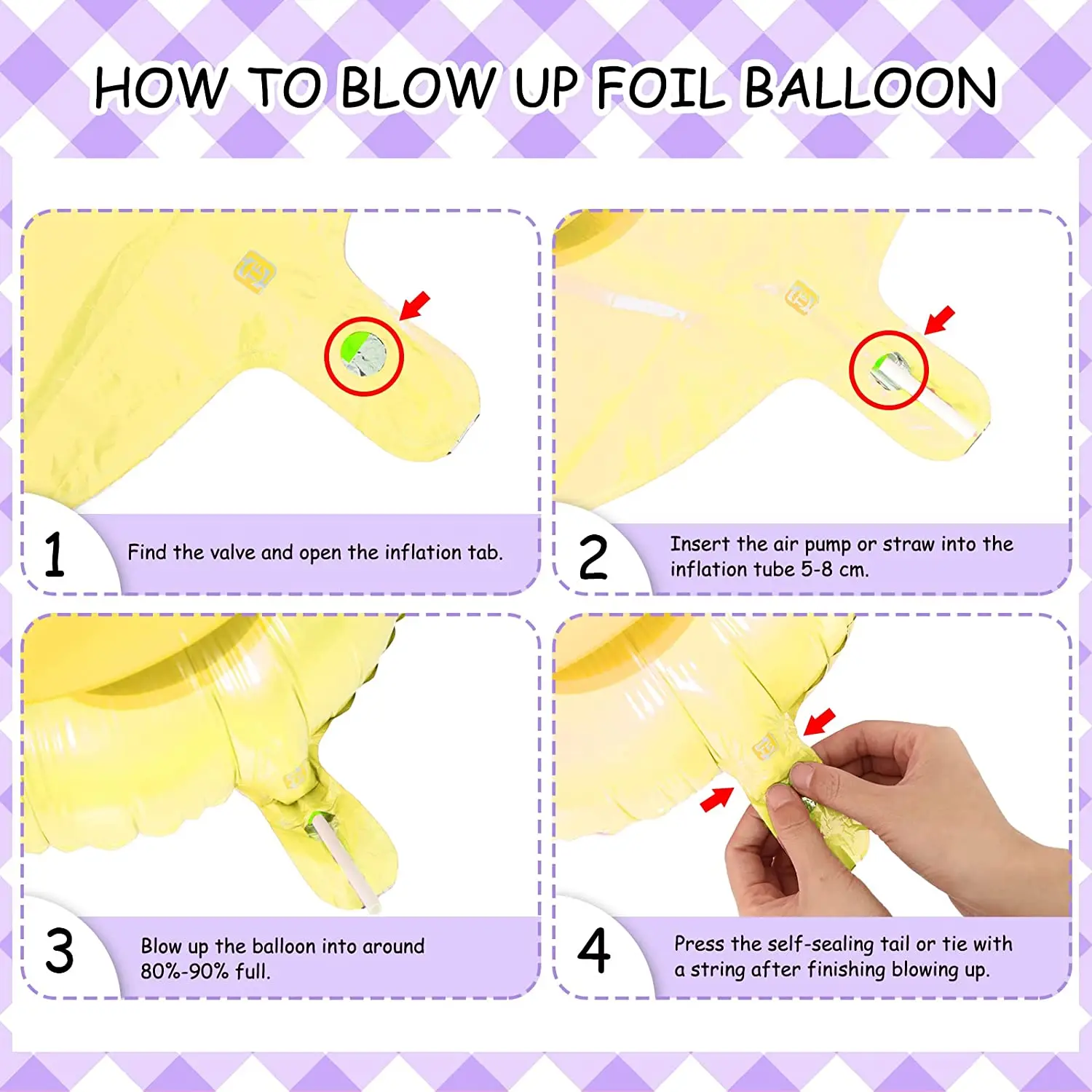 HOW TO BLOW UP FOIL BALLOON

1
Find the valve and open the inflation tab.

2
Insert the air pump or straw into the inflation tube 5-8 cm.

3
Blow up the balloon into around 80%-90% full.

4
Press the self-sealing tail or tie with a string after finishing blowing up.