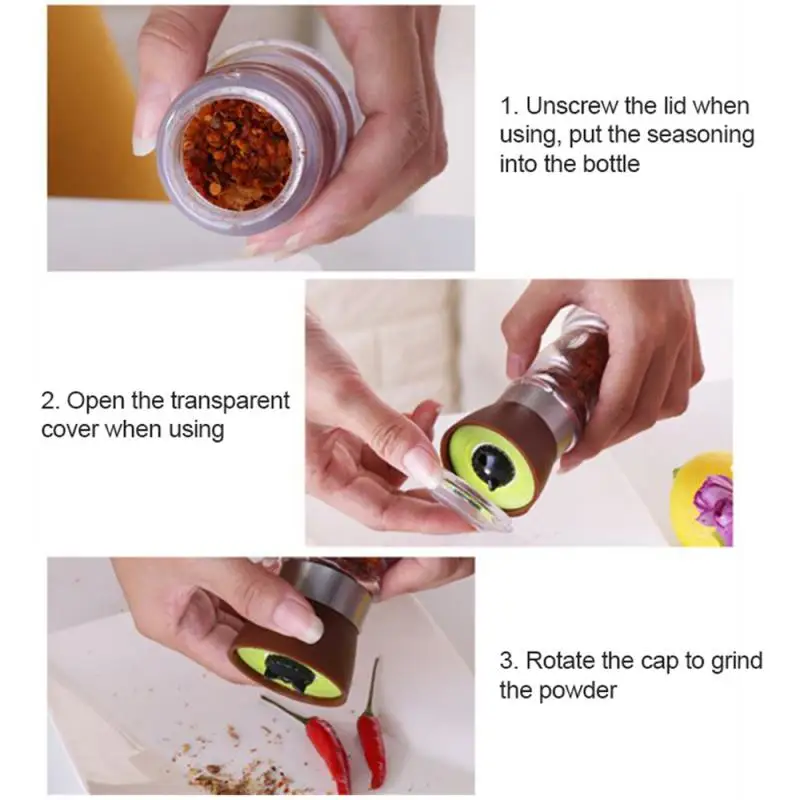 1. Unscrew the lid when using, put the seasoning into the bottle

2. Open the transparent cover when using

3. Rotate the cap to grind the powder