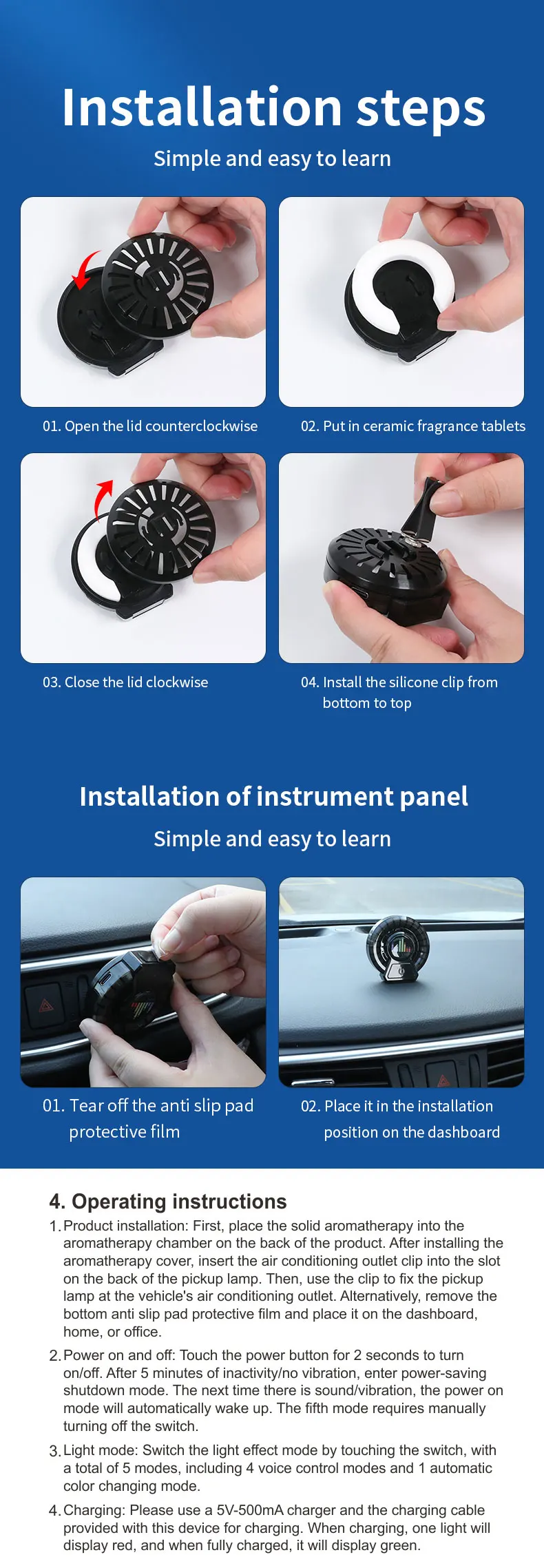 Installation steps

Simple and easy to learn

01. Open the lid counterclockwise

02. Put in ceramic fragrance tablets

03. Close the lid clockwise

04. Install the silicone clip from bottom to top

Installation of instrument panel

Simple and easy to learn

01. Tear off the anti slip pad protective film

02. Place it in the installation position on the dashboard

4. Operating instructions

1. Product installation: First, place the solid aromatherapy into the aromatherapy chamber on the back of the product. After installing the aromatherapy cover, insert the air conditioning outlet clip into the slot on the back of the pickup lamp. Then, use the clip to fix the pickup lamp at the vehicle's air conditioning outlet. Alternatively, remove the bottom anti slip pad protective film and place it on the dashboard, home, or office.

2. Power on and off: Touch the power button for 2 seconds to turn on/off. After 5 minutes of inactivity/no vibration, enter power-saving shutdown mode. The next time there is sound/vibration, the power on mode will automatically wake up. The fifth mode requires manually turning off the switch.

3. Light mode: Switch the light effect mode by touching the switch, with a total of 5 modes, including 4 voice control modes and 1 automatic color changing mode.

4. Charging: Please use a 5V-500mA charger and the charging cable provided with this device for charging. When charging, one light will display red, and when fully charged, it will display green.