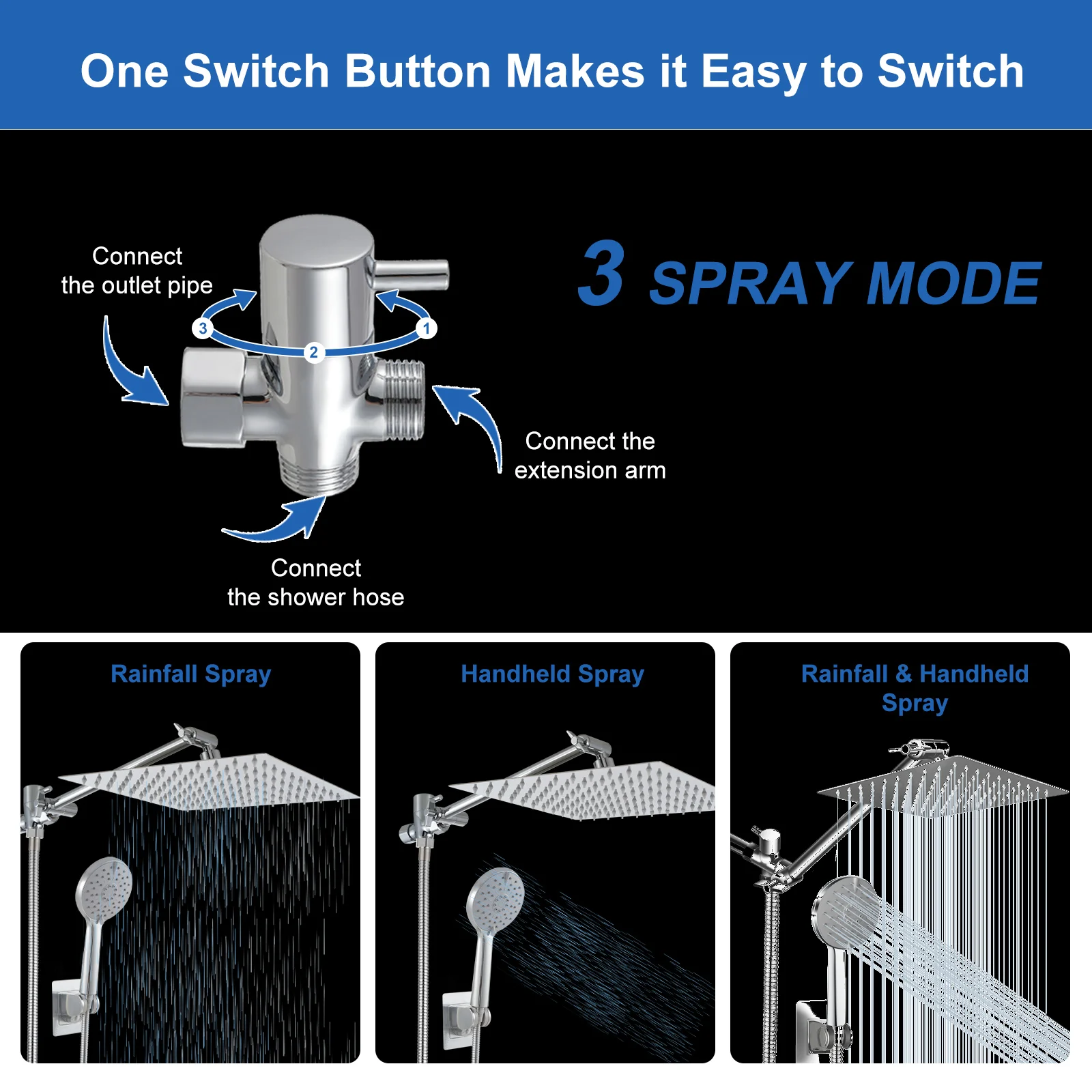 One Switch Button Makes it Easy to Switch

Connect the outlet pipe

3

2

1

3 SPRAY MODE

Connect the extension arm

Connect the shower hose

Rainfall Spray

Handheld Spray

Rainfall & Handheld Spray