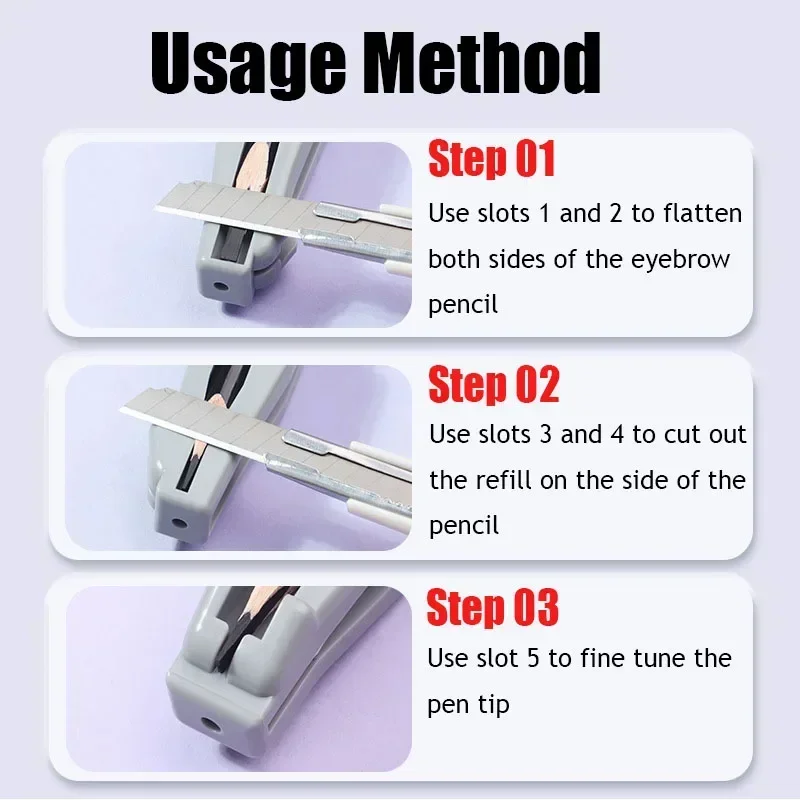 Usage Method

Step 01
Use slots 1 and 2 to flatten both sides of the eyebrow pencil

Step 02
Use slots 3 and 4 to cut out the refill on the side of the pencil

Step 03
Use slot 5 to fine tune the pen tip