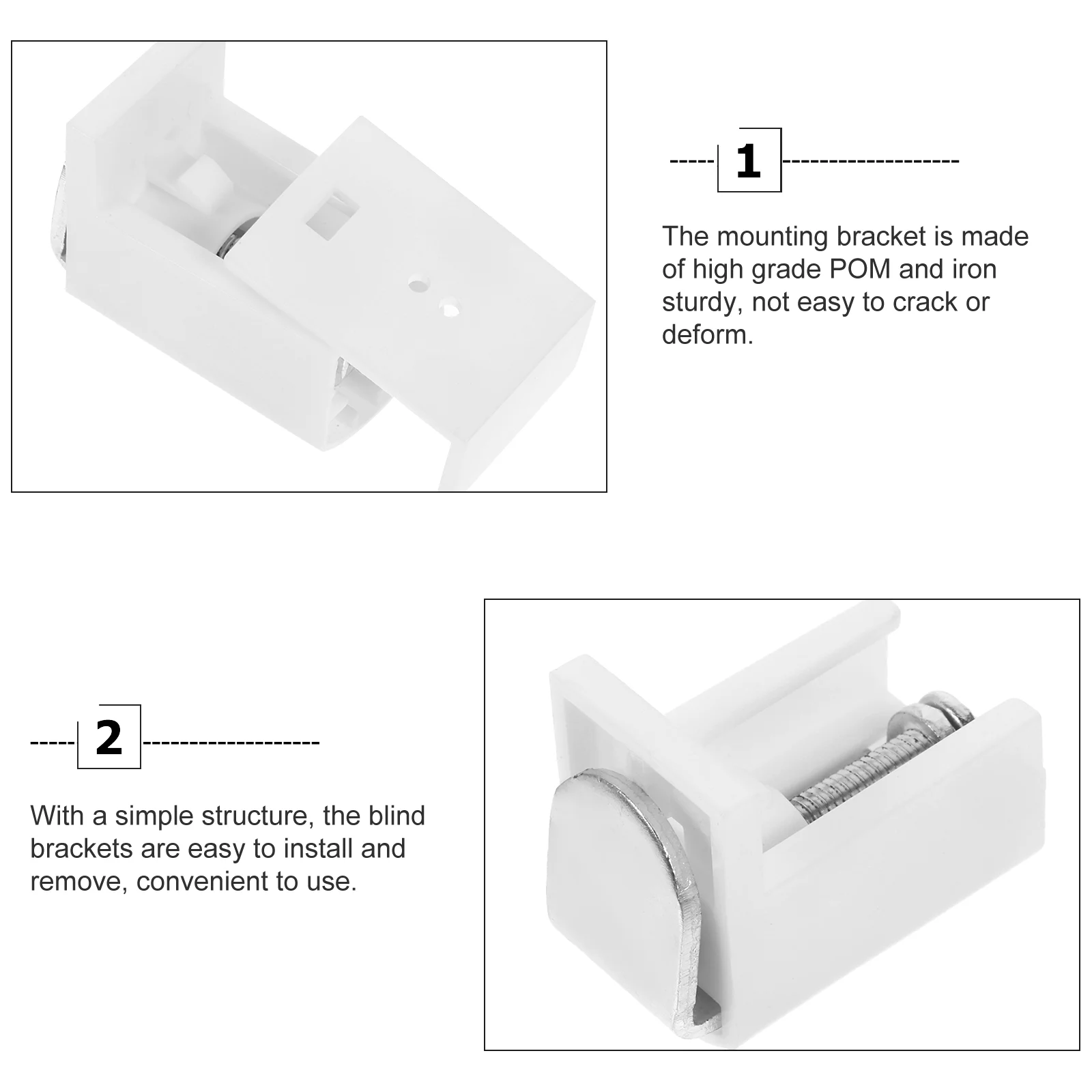 1

The mounting bracket is made of high grade POM and iron sturdy, not easy to crack or deform.

2

With a simple structure, the blind brackets are easy to install and remove, convenient to use.