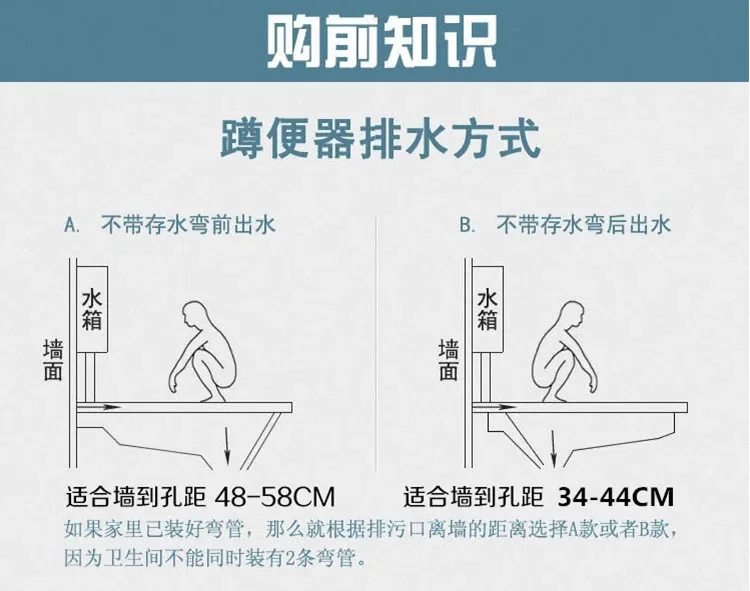 购前知识

蹲便器排水方式

A. 不带存水弯前出水

水箱

墙面

适合墙到孔距 48-58CM

B. 不带存水弯后出水

水箱

墙面

适合墙到孔距 34-44CM

如果家里已装好弯管，那么就根据排污口离墙的距离选择A款或者B款，因为卫生间不能同时装有2条弯管。