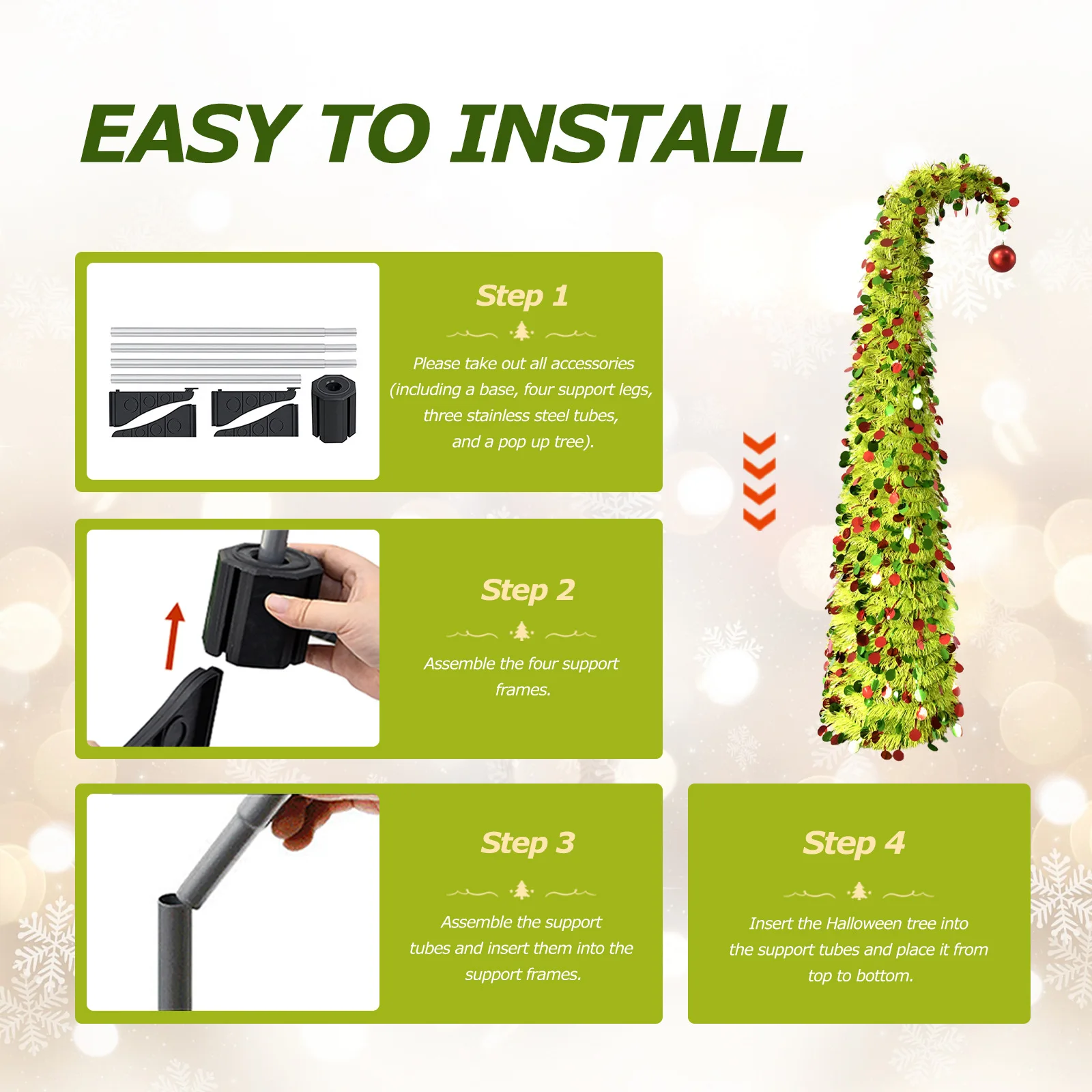 EASY TO INSTALL

Step 1

Please take out all accessories (including a base, four support legs, three stainless steel tubes, and a pop up tree).

Step 2

Assemble the four support frames.

Step 3

Assemble the support tubes and insert them into the support frames.

Step 4

Insert the Halloween tree into the support tubes and place it from top to bottom.