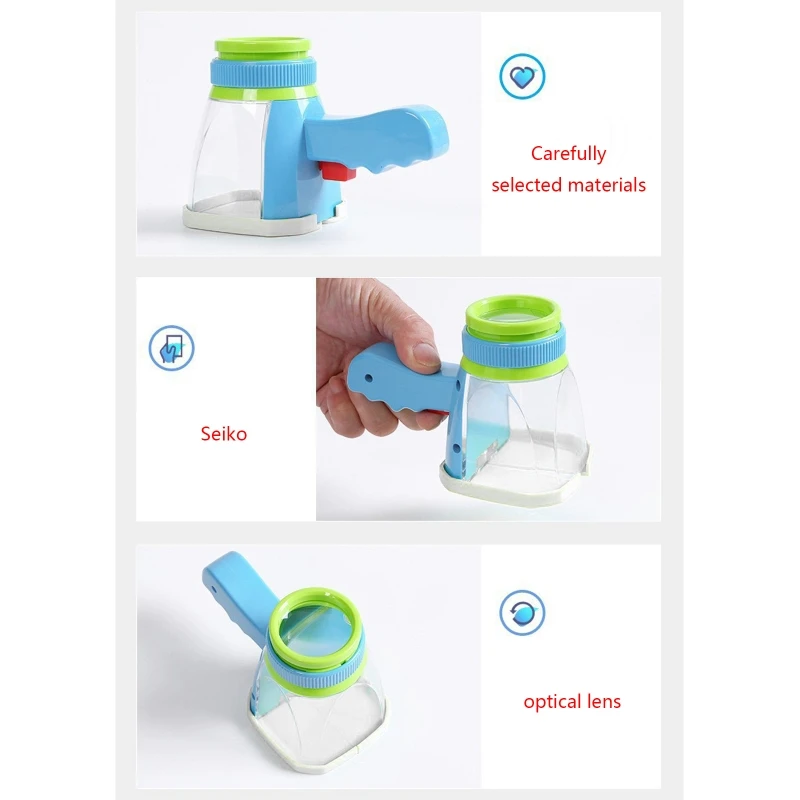 Carefully selected materials

Seiko

optical lens