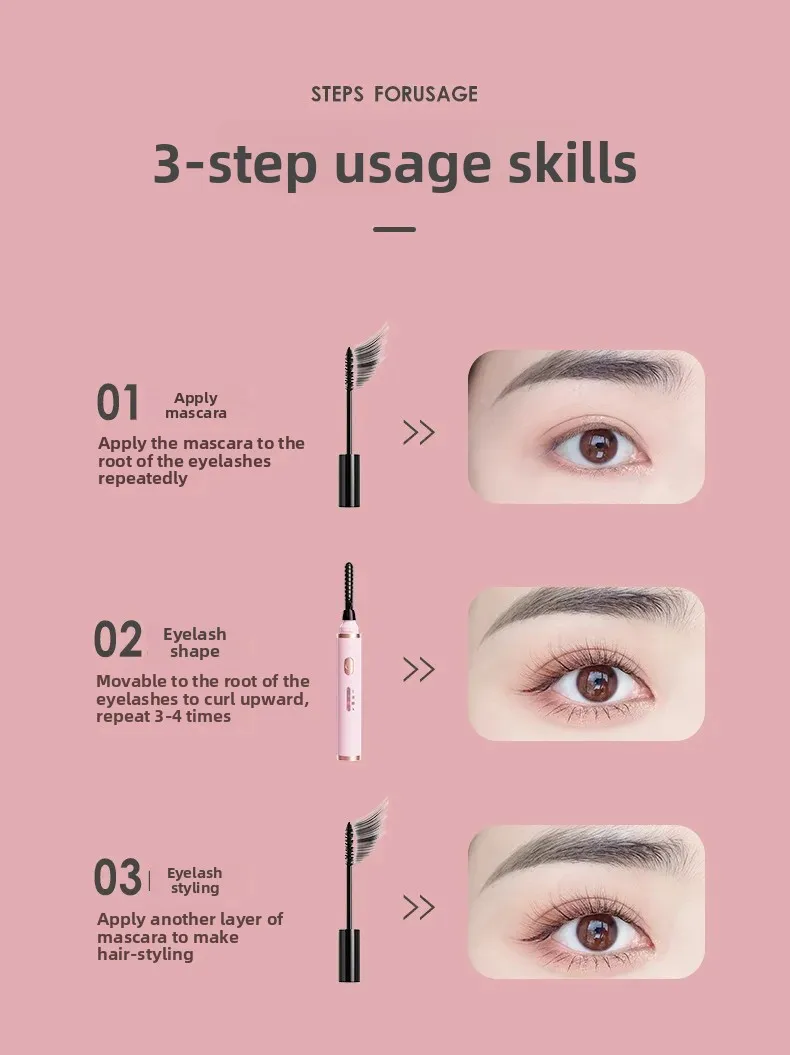 STEPS FORUSAGE

3-step usage skills

01 Apply mascara

Apply the mascara to the root of the eyelashes repeatedly

>>

02 Eyelash shape

Movable to the root of the eyelashes to curl upward, repeat 3-4 times

>>

03 Eyelash styling

Apply another layer of mascara to make hair-styling

>>