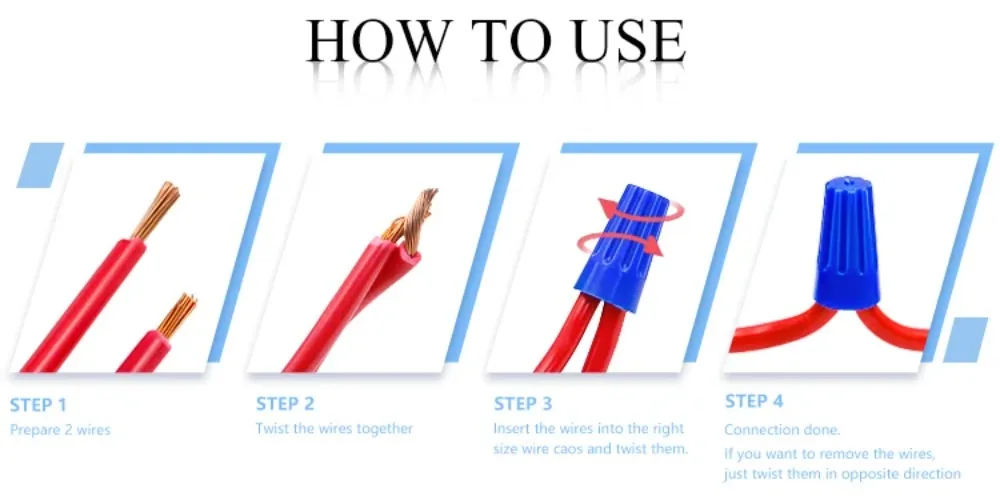 HOW TO USE

STEP 1
Prepare 2 wires

STEP 2
Twist the wires together

STEP 3
Insert the wires into the right size wire caos and twist them.

STEP 4
Connection done.
If you want to remove the wires, just twist them in opposite direction