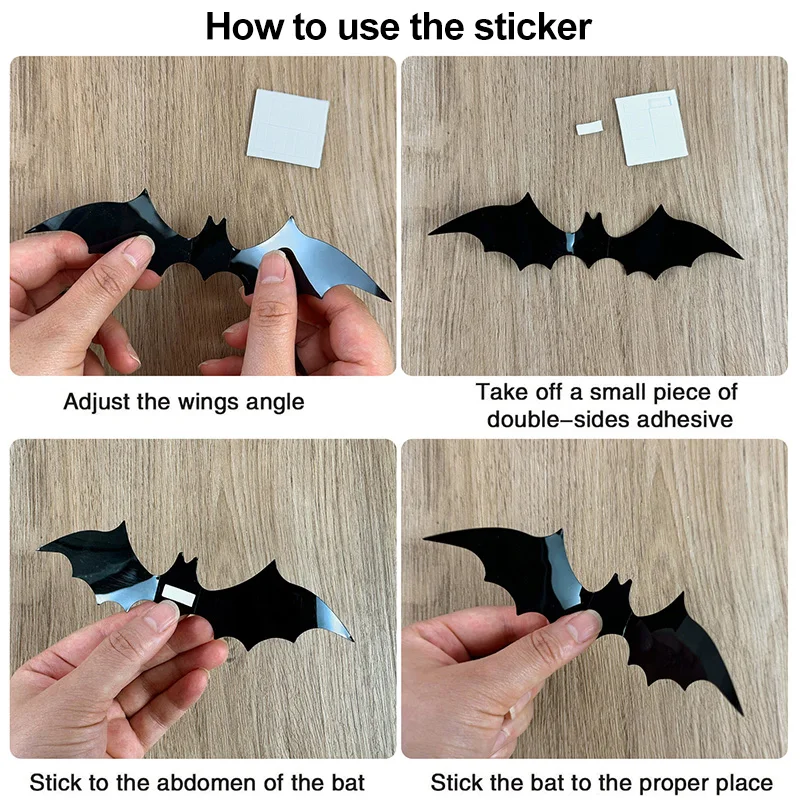 How to use the sticker

Adjust the wings angle

Take off a small piece of double–sides adhesive

Stick to the abdomen of the bat

Stick the bat to the proper place