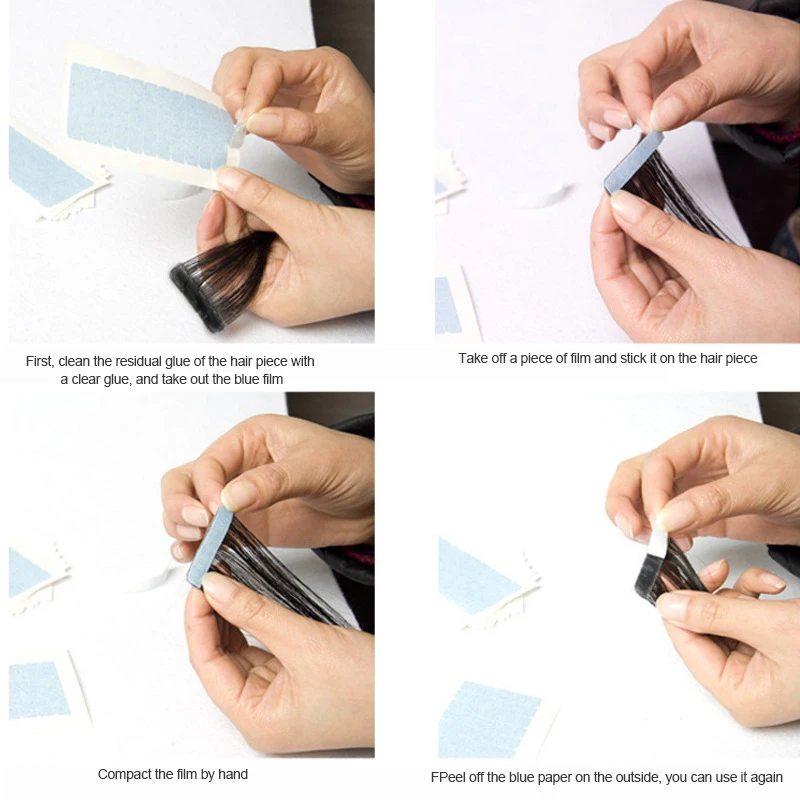 First, clean the residual glue of the hair piece with a clear glue, and take out the blue film

Take off a piece of film and stick it on the hair piece

Compact the film by hand

FPeel off the blue paper on the outside, you can use it again